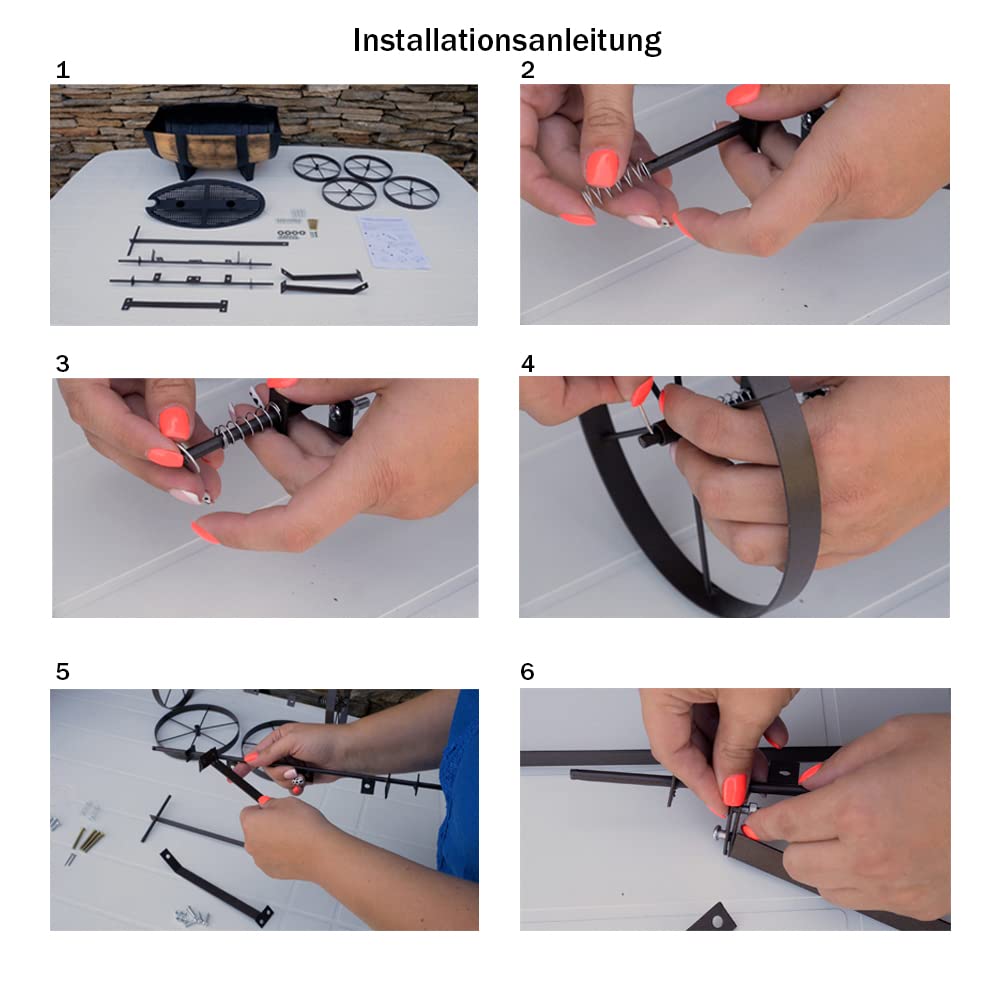 Installationsanleitung

1

2

3

4

5

6