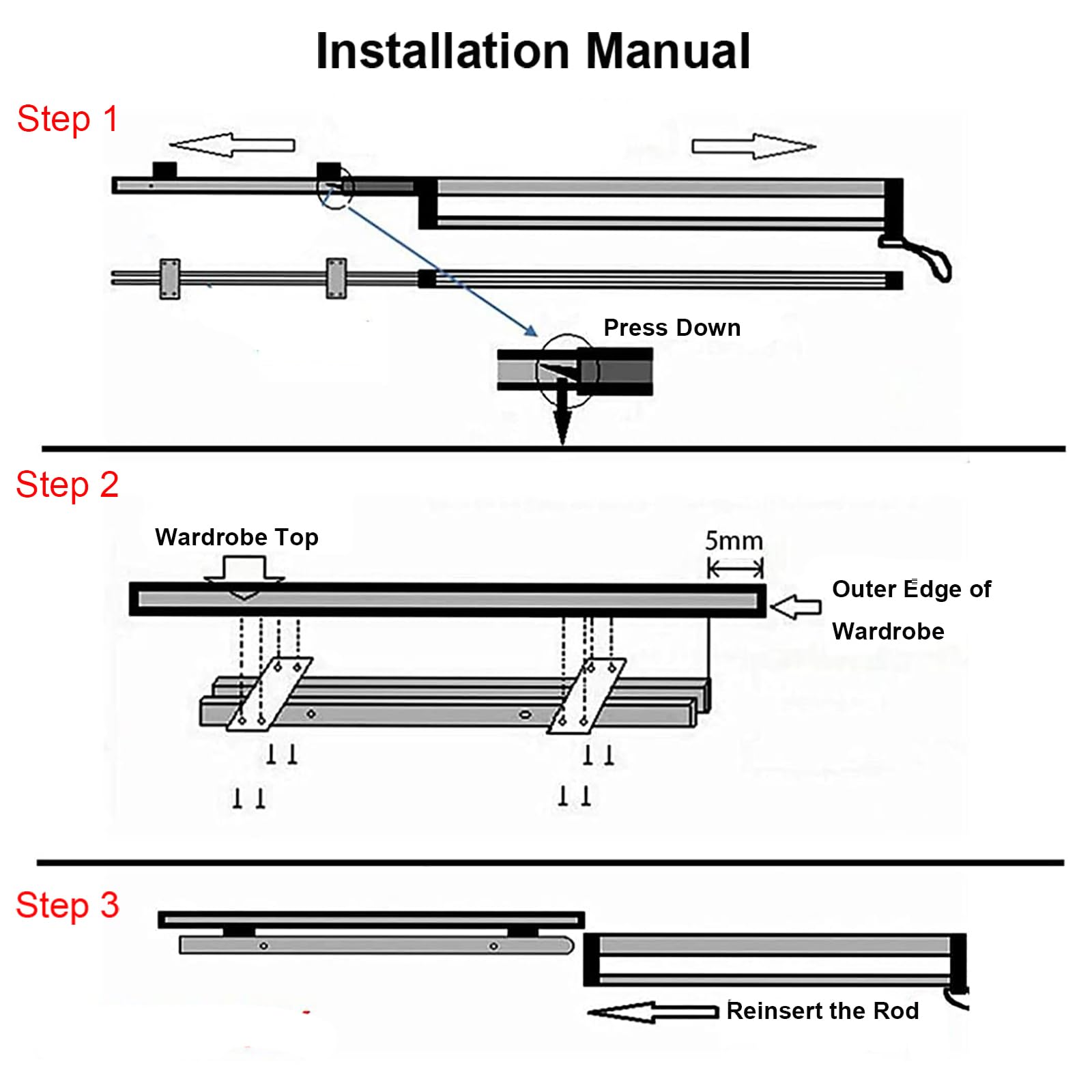 Installation Manual

Step 1

Press Down

Step 2

Wardrobe Top

5mm

Outer Edge of Wardrobe

Step 3

Reinsert the Rod