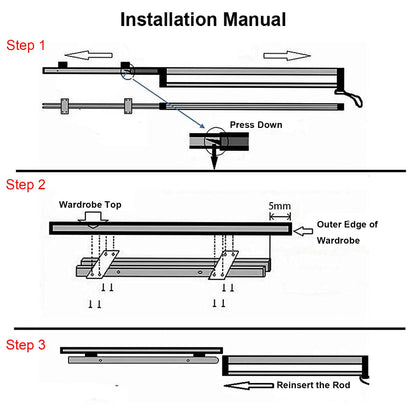 Installation Manual

Step 1

Press Down

Step 2

Wardrobe Top

5mm

Outer Edge of Wardrobe

Step 3

Reinsert the Rod