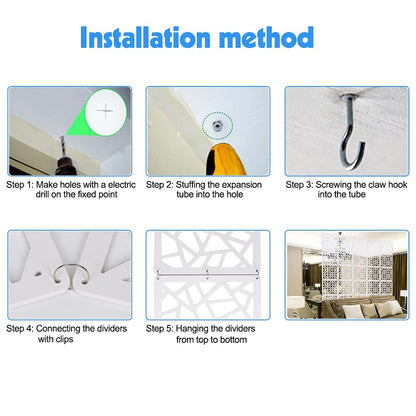 Installation method

Step 1: Make holes with a electric drill on the fixed point

Step 2: Stuffing the expansion tube into the hole

Step 3: Screwing the claw hook into the tube

Step 4: Connecting the dividers with clips

Step 5: Hanging the dividers from top to bottom