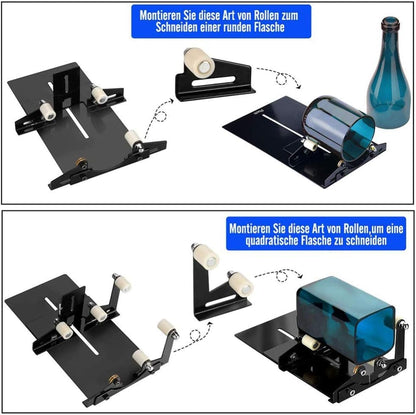 Montieren Sie diese Art von Rollen zum Schneiden einer runden Flasche

Montieren Sie diese Art von Rollen,um eine quadratische Flasche zu schneiden