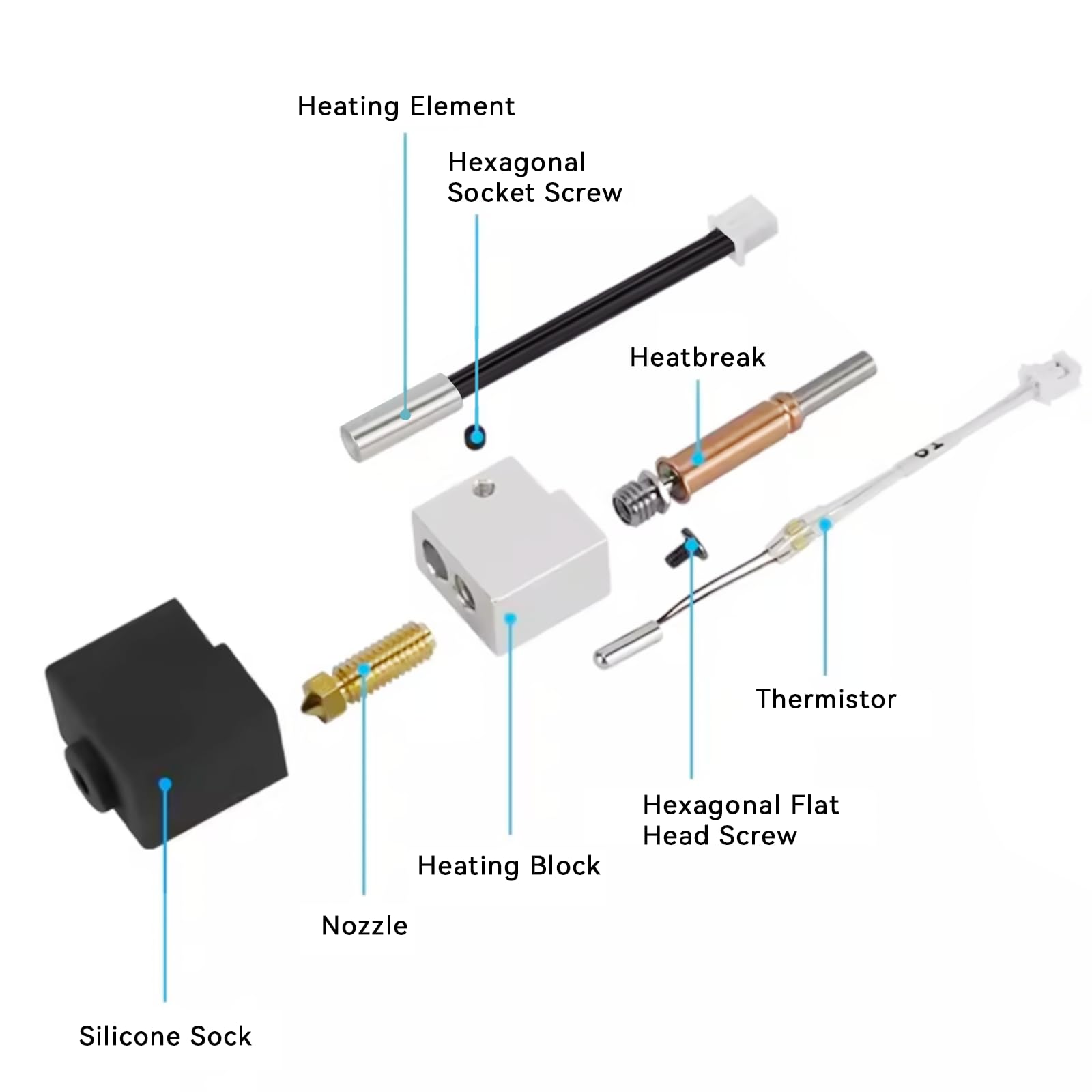 Heating Element

Hexagonal Socket Screw

Heatbreak

Thermistor

Hexagonal Flat Head Screw

Heating Block

Nozzle

Silicone Sock