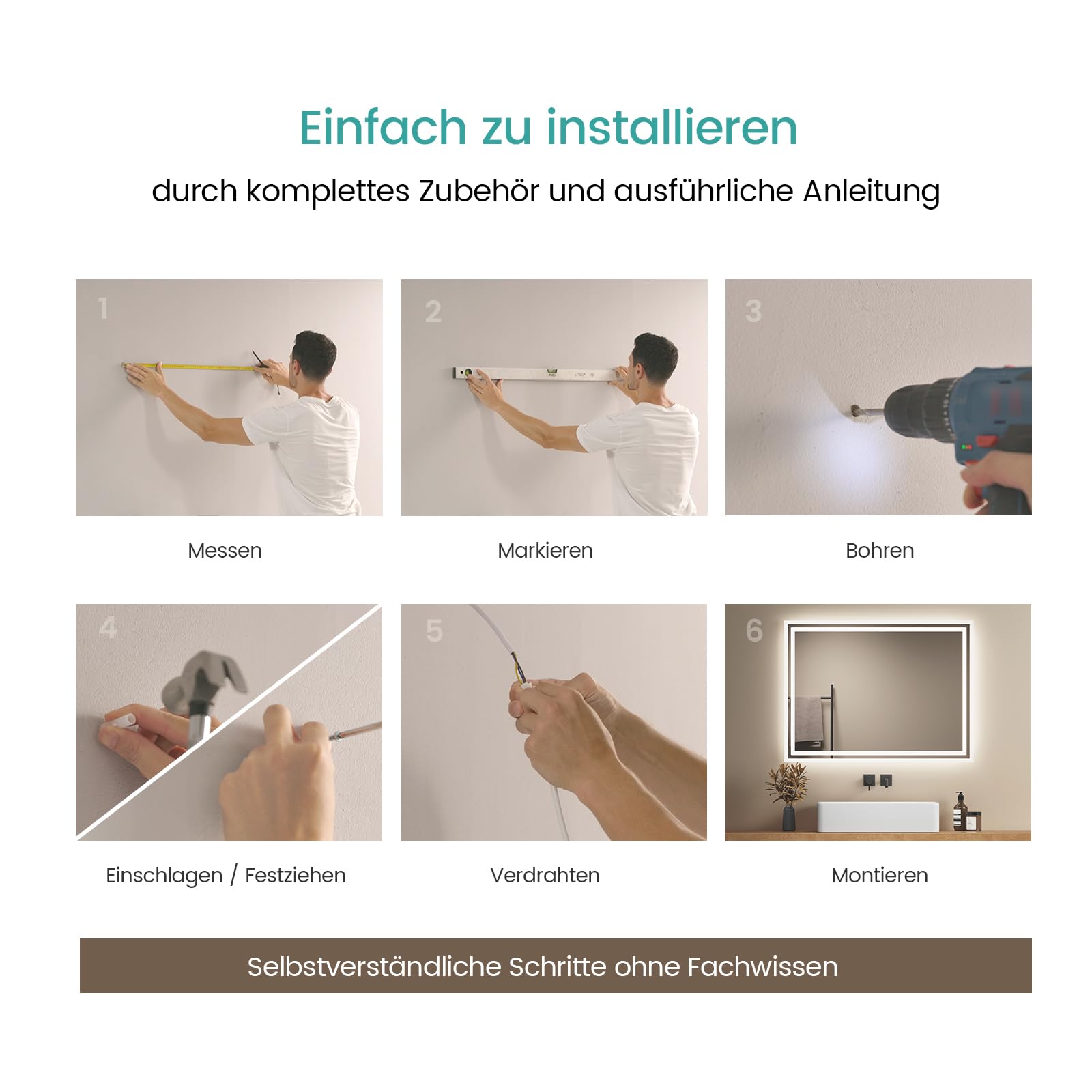 Einfach zu installieren

durch komplettes Zubehör und ausführliche Anleitung

1

Messen

2

Markieren

3

Bohren

4

Einschlagen / Festziehen

5

Verdrahten

6

Montieren

Selbstverständliche Schritte ohne Fachwissen