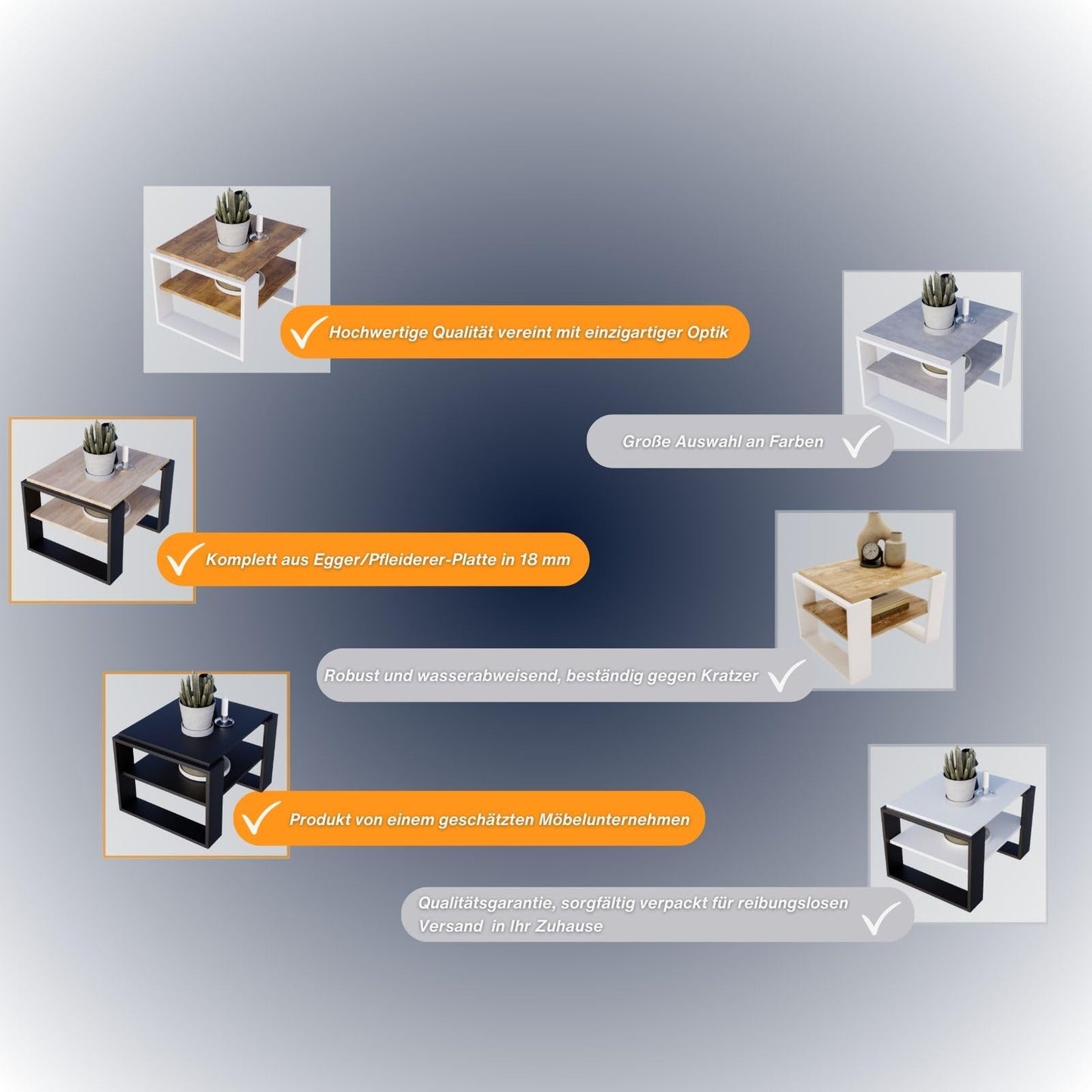 Hochwertige Qualität vereint mit einzigartiger Optik

Große Auswahl an Farben

Komplett aus Egger/Pfleiderer-Platte in 18 mm

Robust und wasserabweisend, beständig gegen Kratzer

Produkt von einem geschätzten Möbelunternehmen

Qualitätsgarantie, sorgfältig verpackt für reibungslosen Versand in Ihr Zuhause