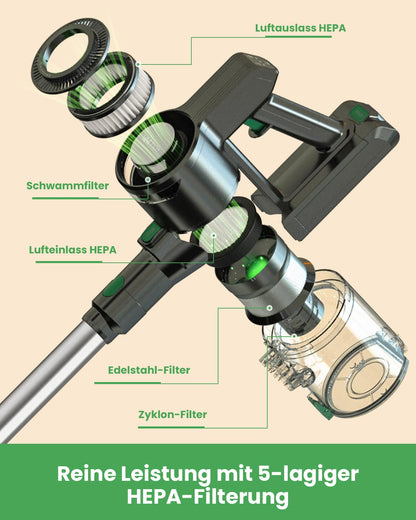 Luftauslass HEPA

Schwammfilter

Lufteinlass HEPA

Edelstahl-Filter

Zyklon-Filter

Reine Leistung mit 5-lagiger HEPA-Filterung