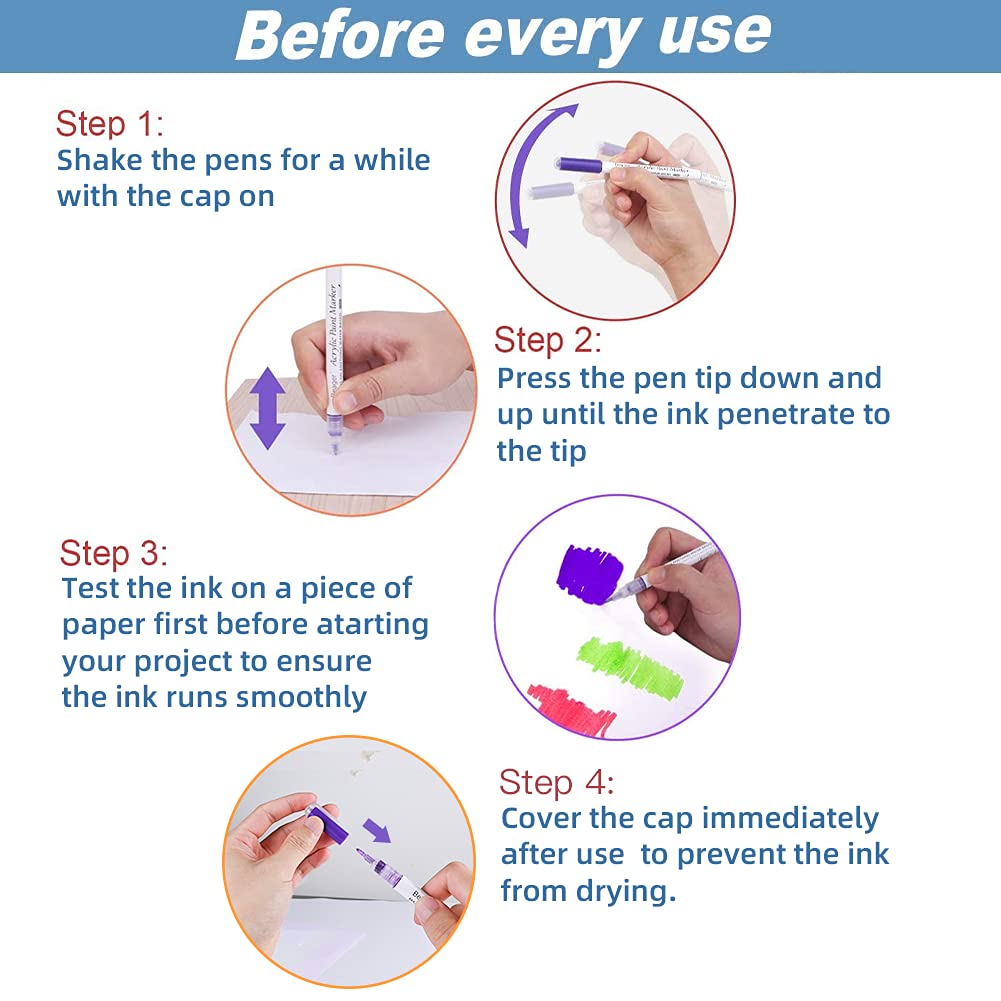 Before every use

Step 1:
Shake the pens for a while with the cap on

Acrylic Paint Marker

Step 2:
Press the pen tip down and up until the ink penetrate to the tip

Step 3:
Test the ink on a piece of paper first before atarting your project to ensure the ink runs smoothly

Step 4:
Cover the cap immediately after use to prevent the ink from drying.