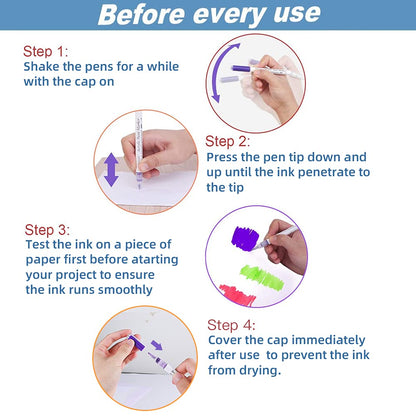 Before every use

Step 1:
Shake the pens for a while with the cap on

Step 2:
Press the pen tip down and up until the ink penetrate to the tip

Step 3:
Test the ink on a piece of paper first before atarting your project to ensure the ink runs smoothly

Step 4:
Cover the cap immediately after use to prevent the ink from drying.