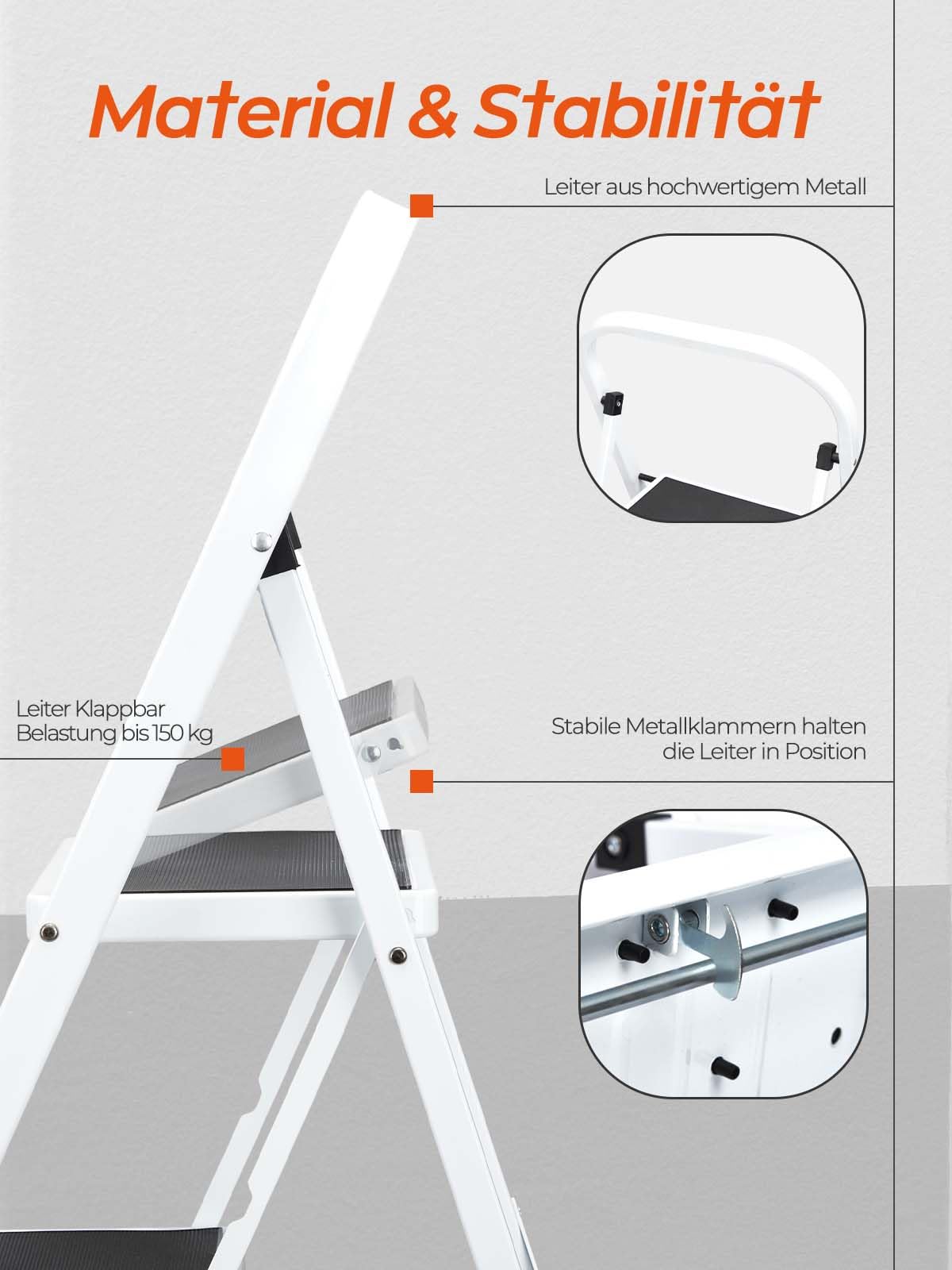 Material & Stabilität

Leiter aus hochwertigem Metall

Leiter Klappbar
Belastung bis 150 kg

Stabile Metallklammern halten die Leiter in Position