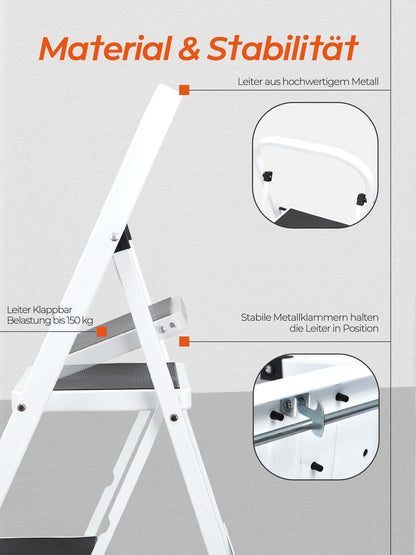 Material & Stabilität

Leiter aus hochwertigem Metall

Leiter Klappbar
Belastung bis 150 kg

Stabile Metallklammern halten die Leiter in Position