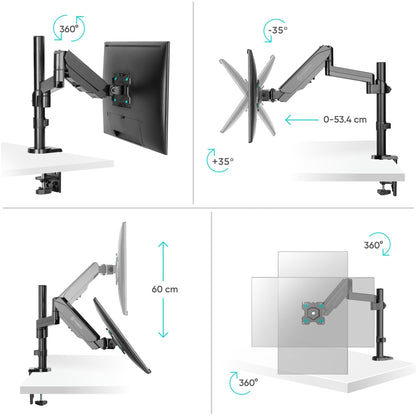 360°

-35°

0-53.4 cm

+35°

60 cm

360°

360°