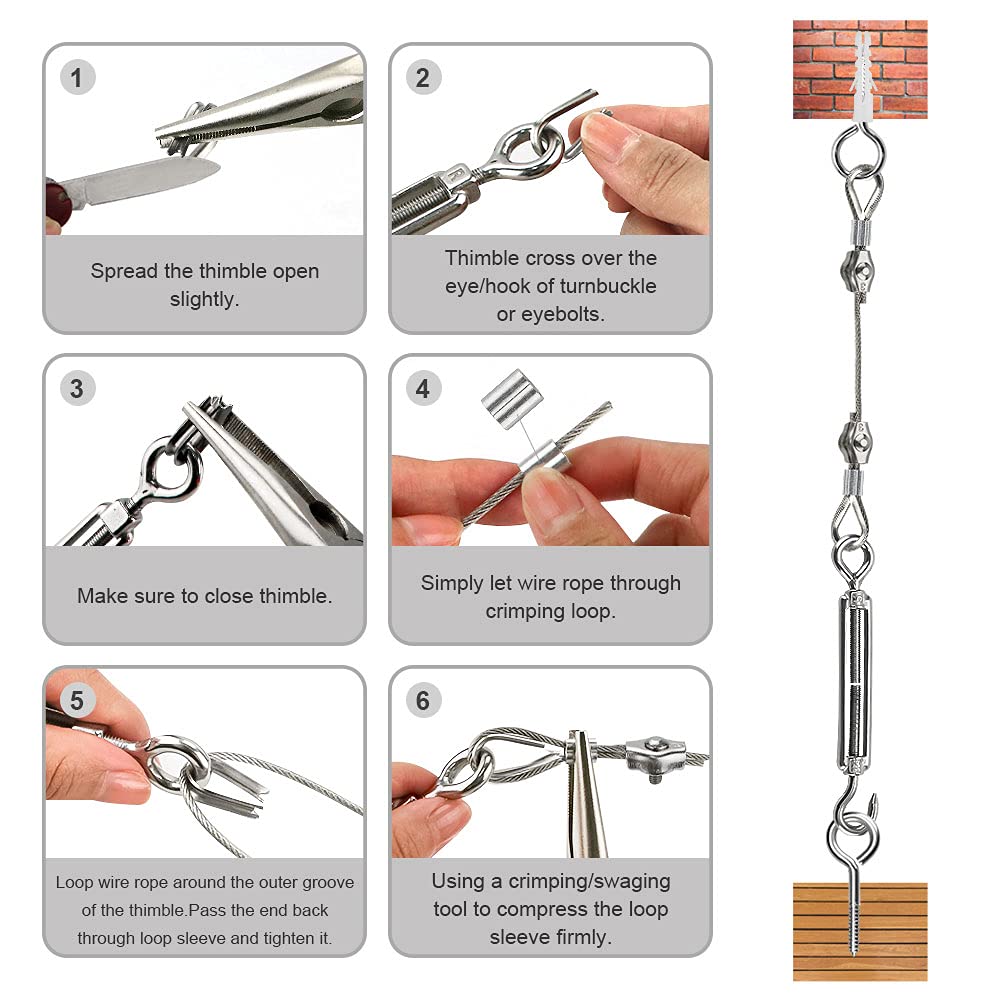 1
Spread the thimble open slightly.

2
Thimble cross over the eye/hook of turnbuckle or eyebolts.

3
Make sure to close thimble.

4
Simply let wire rope through crimping loop.

5
Loop wire rope around the outer groove of the thimble.Pass the end back through loop sleeve and tighten it.

6
Using a crimping/swaging tool to compress the loop sleeve firmly.