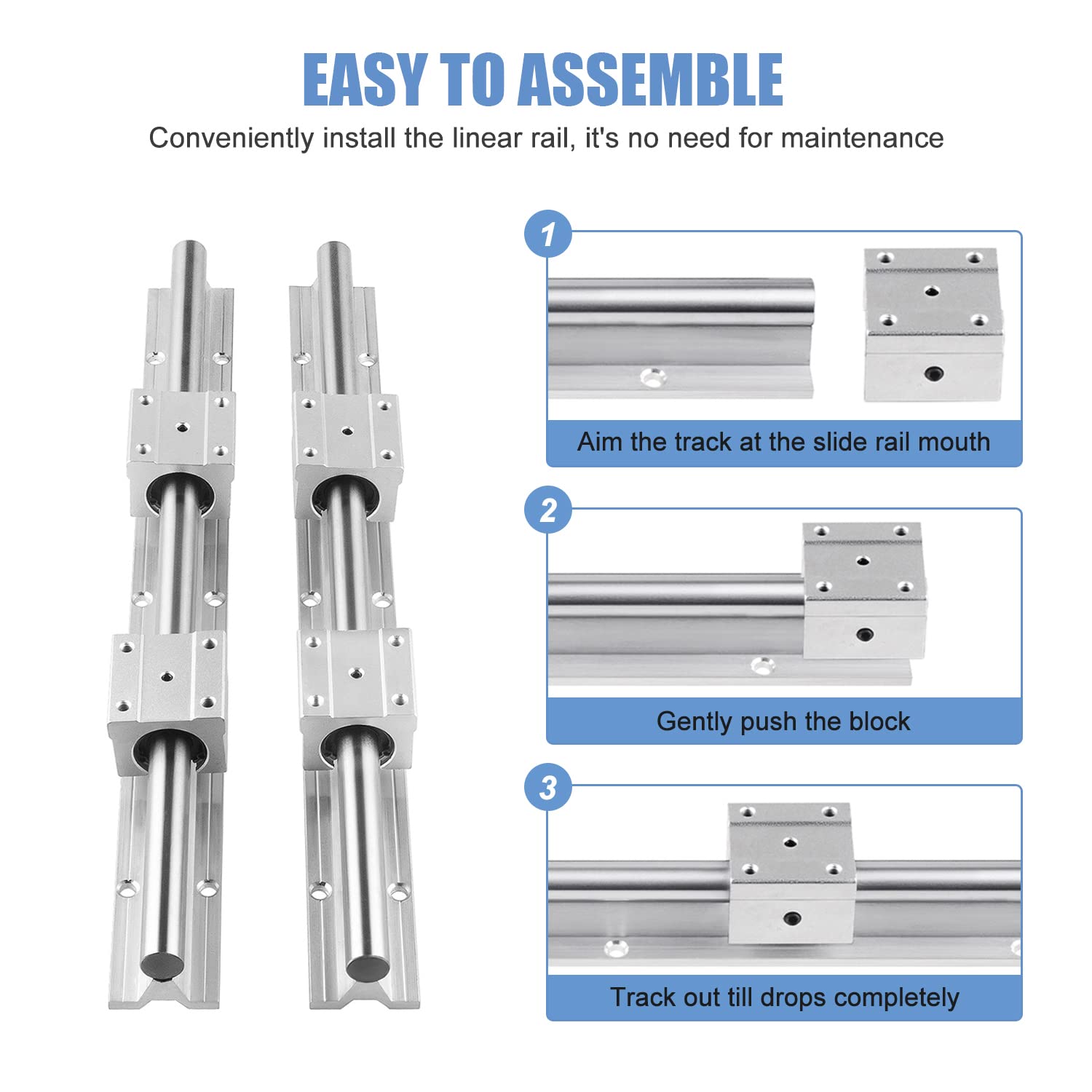 EASY TO ASSEMBLE

Conveniently install the linear rail, it's no need for maintenance

1

Aim the track at the slide rail mouth

2

Gently push the block

3

Track out till drops completely