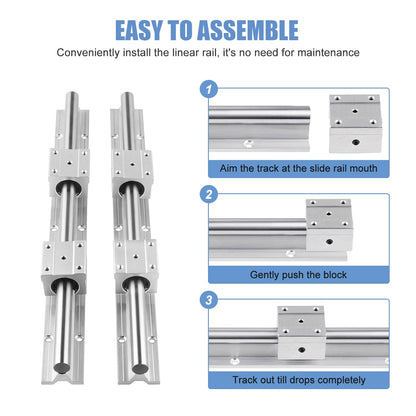 EASY TO ASSEMBLE

Conveniently install the linear rail, it's no need for maintenance

1

Aim the track at the slide rail mouth

2

Gently push the block

3

Track out till drops completely