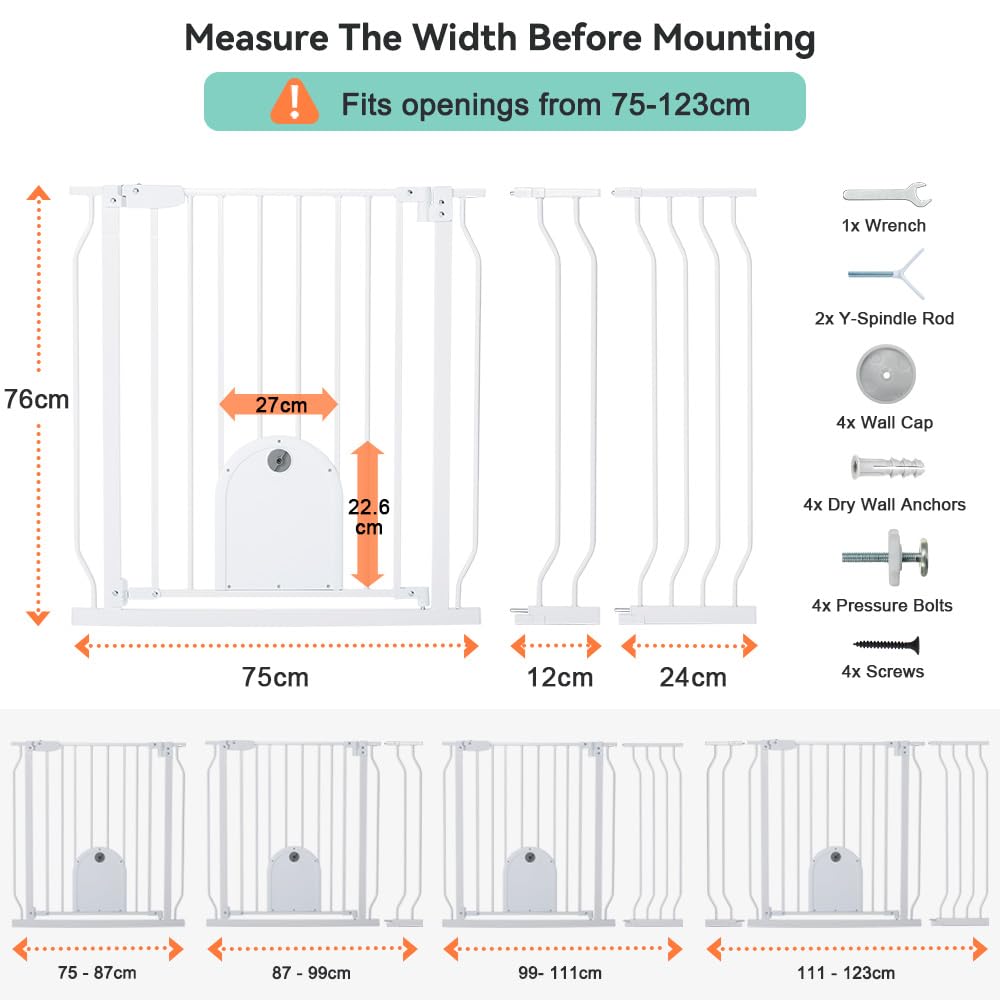 Measure The Width Before Mounting

Fits openings from 75-123cm

76cm

27cm

22.6 cm

75cm

12cm

24cm

1x Wrench

2x Y-Spindle Rod

4x Wall Cap

4x Dry Wall Anchors

4x Pressure Bolts

4x Screws

75 - 87cm

87 - 99cm

99- 111cm

111 - 123cm