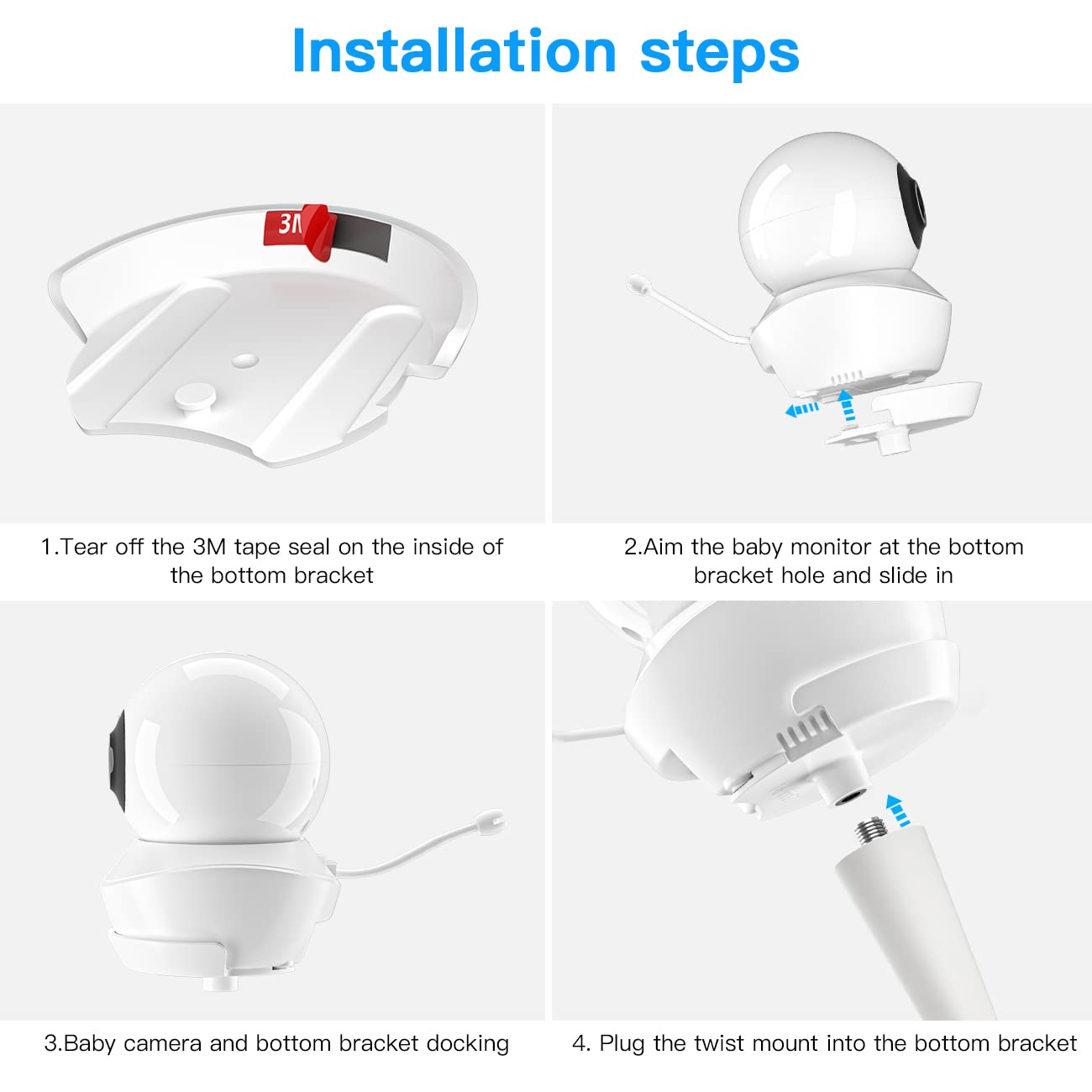 Installation steps

3M

1.Tear off the 3M tape seal on the inside of the bottom bracket

2.Aim the baby monitor at the bottom bracket hole and slide in

3.Baby camera and bottom bracket docking

4. Plug the twist mount into the bottom bracket