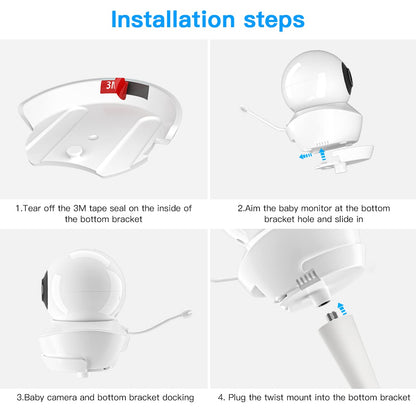 Installation steps

3M

1.Tear off the 3M tape seal on the inside of the bottom bracket

2.Aim the baby monitor at the bottom bracket hole and slide in

3.Baby camera and bottom bracket docking

4. Plug the twist mount into the bottom bracket