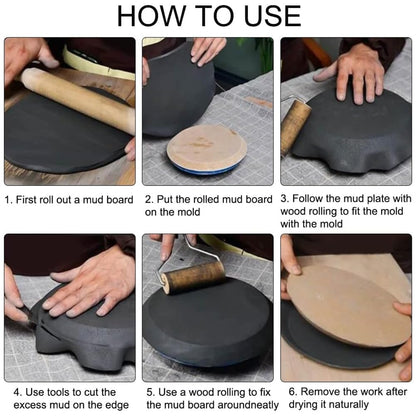 HOW TO USE

1. First roll out a mud board

2. Put the rolled mud board on the mold

3. Follow the mud plate with wood rolling to fit the mold with the mold

4. Use tools to cut the excess mud on the edge

5. Use a wood rolling to fix the mud board aroundneatly

6. Remove the work after drying it naturally