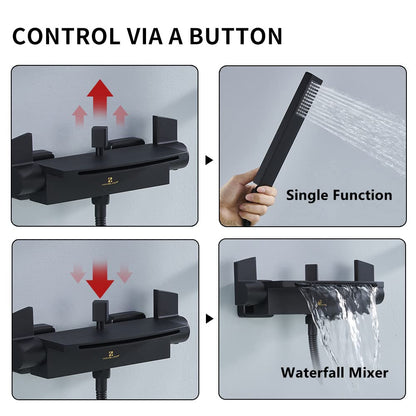 CONTROL VIA A BUTTON

Single Function

Waterfall Mixer