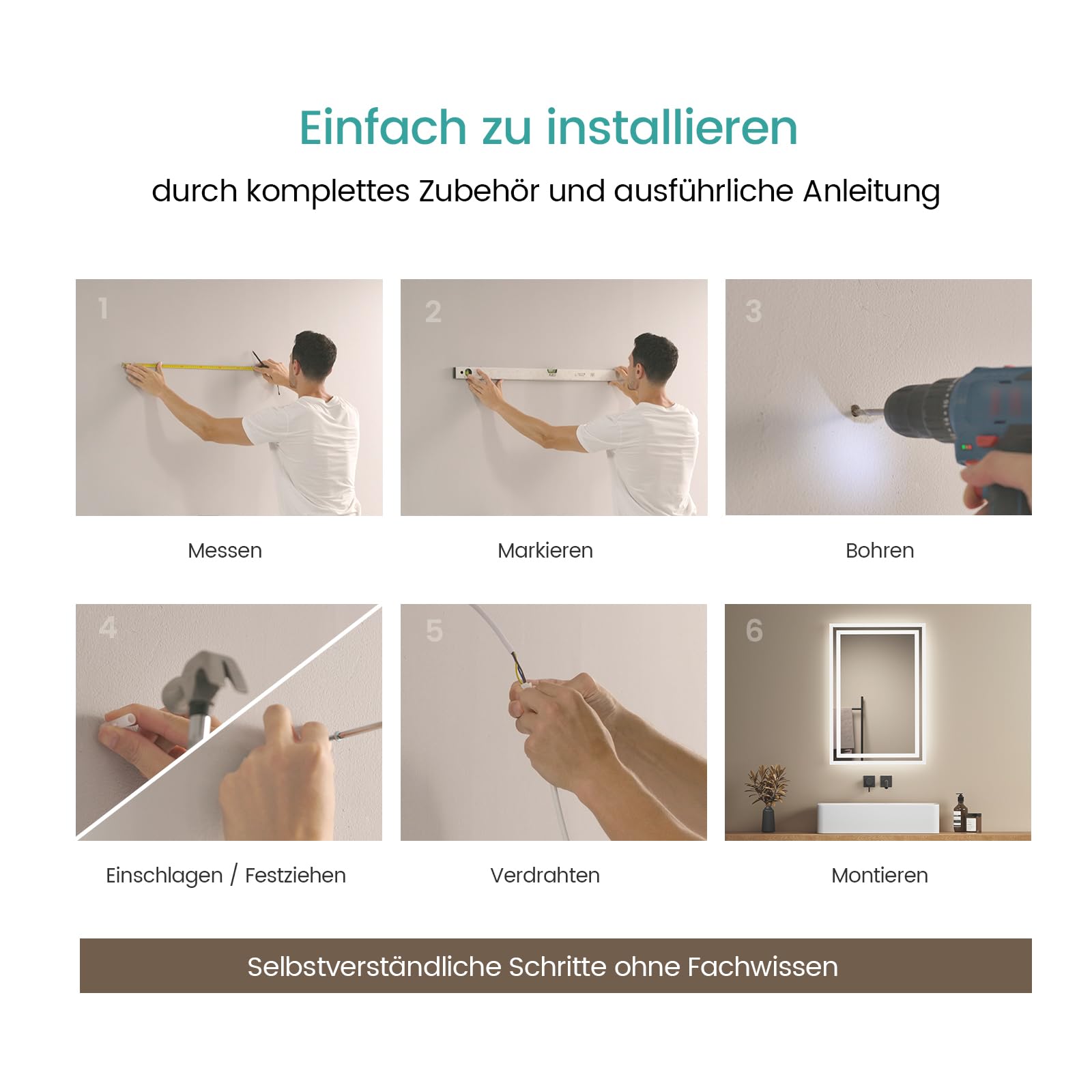 Einfach zu installieren

durch komplettes Zubehör und ausführliche Anleitung

1

Messen

2

Markieren

3

Bohren

4

Einschlagen / Festziehen

5

Verdrahten

6

Montieren

Selbstverständliche Schritte ohne Fachwissen