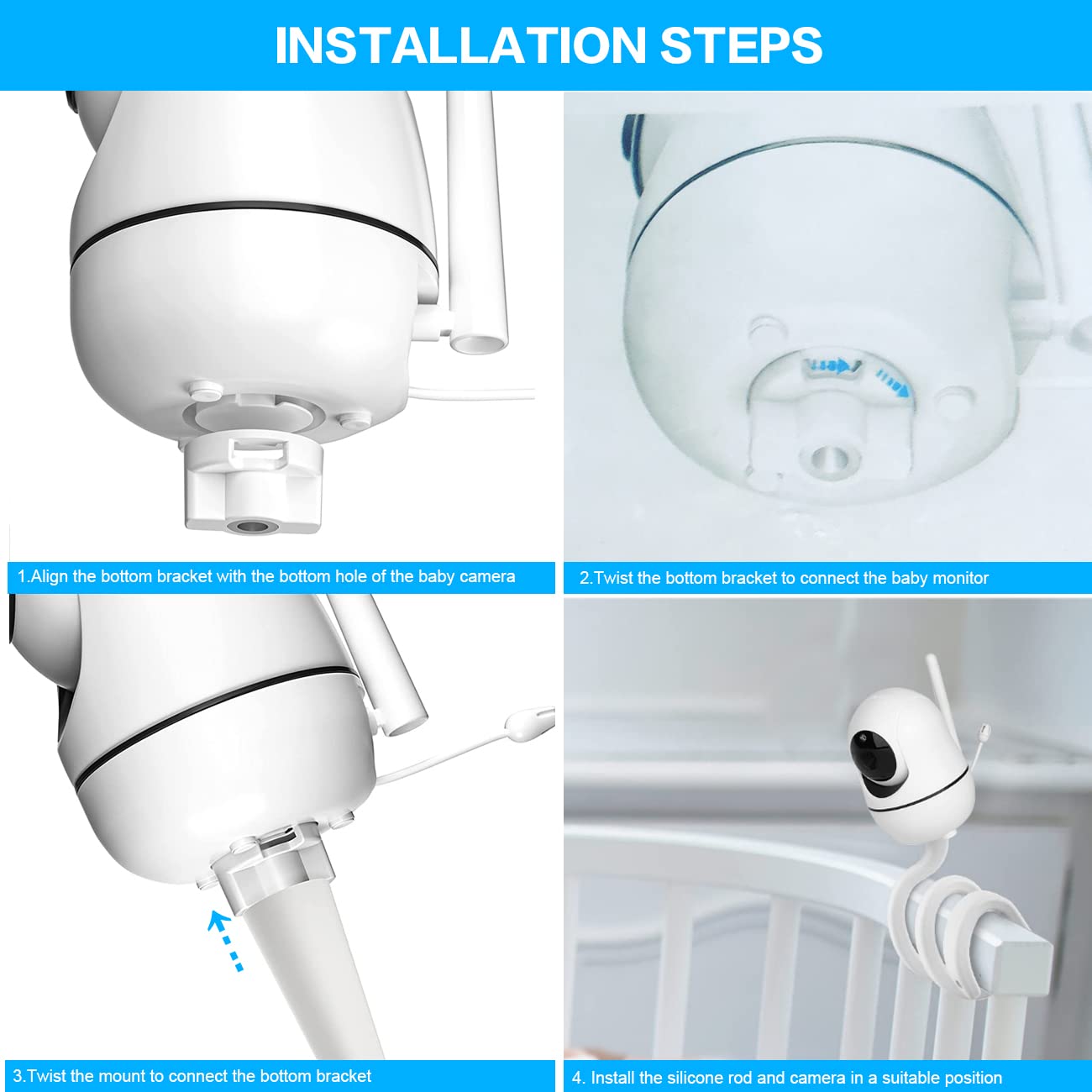 INSTALLATION STEPS

1.Align the bottom bracket with the bottom hole of the baby camera

2.Twist the bottom bracket to connect the baby monitor

3.Twist the mount to connect the bottom bracket

4. Install the silicone rod and camera in a suitable position