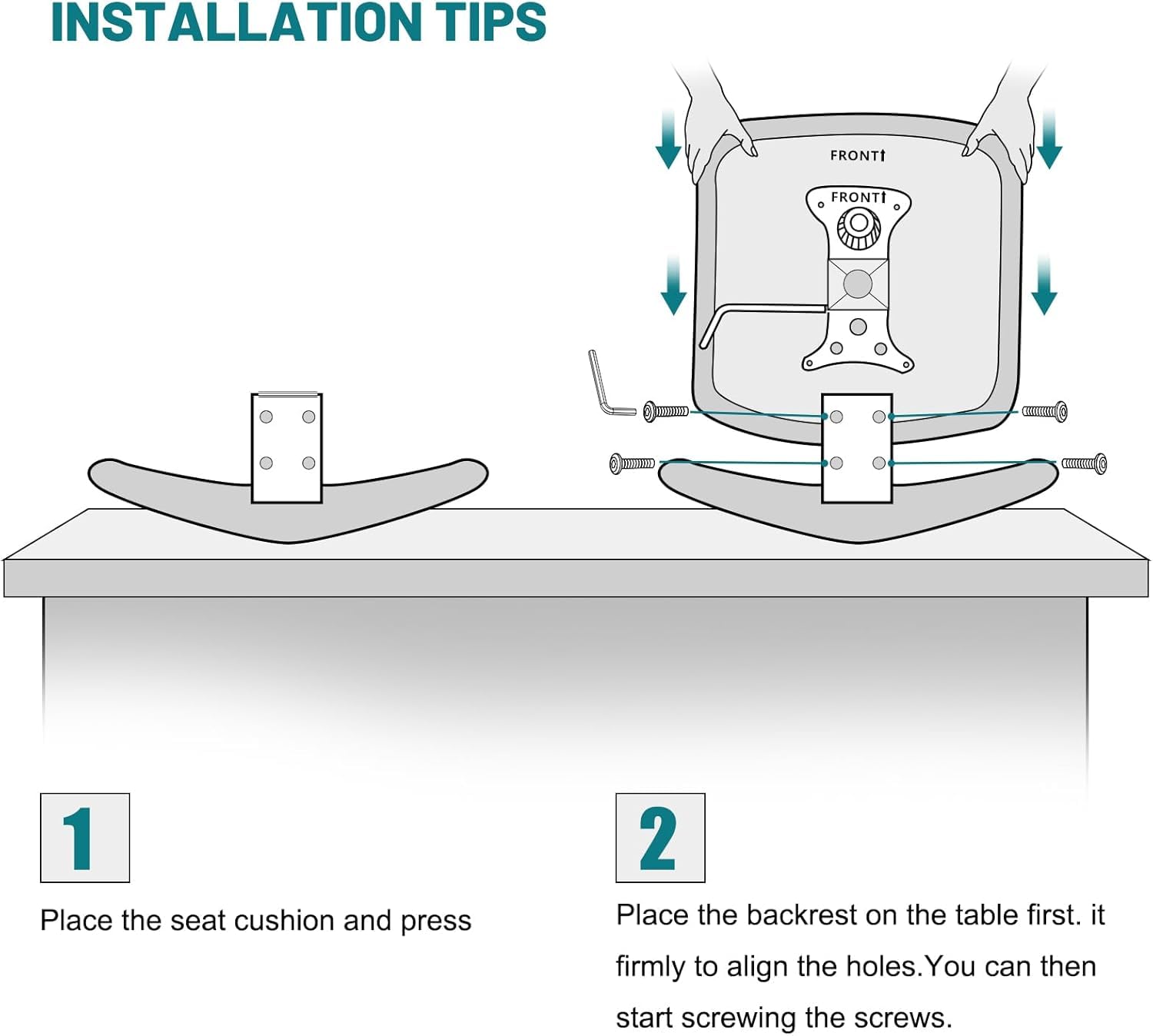 INSTALLATION TIPS

FRONT↑

FRONT↑

1

Place the seat cushion and press

2

Place the backrest on the table first. it firmly to align the holes.You can then start screwing the screws.