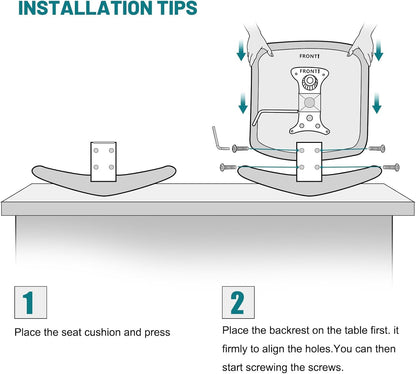 INSTALLATION TIPS

FRONT↑

FRONT↑

1

Place the seat cushion and press

2

Place the backrest on the table first. it firmly to align the holes.You can then start screwing the screws.