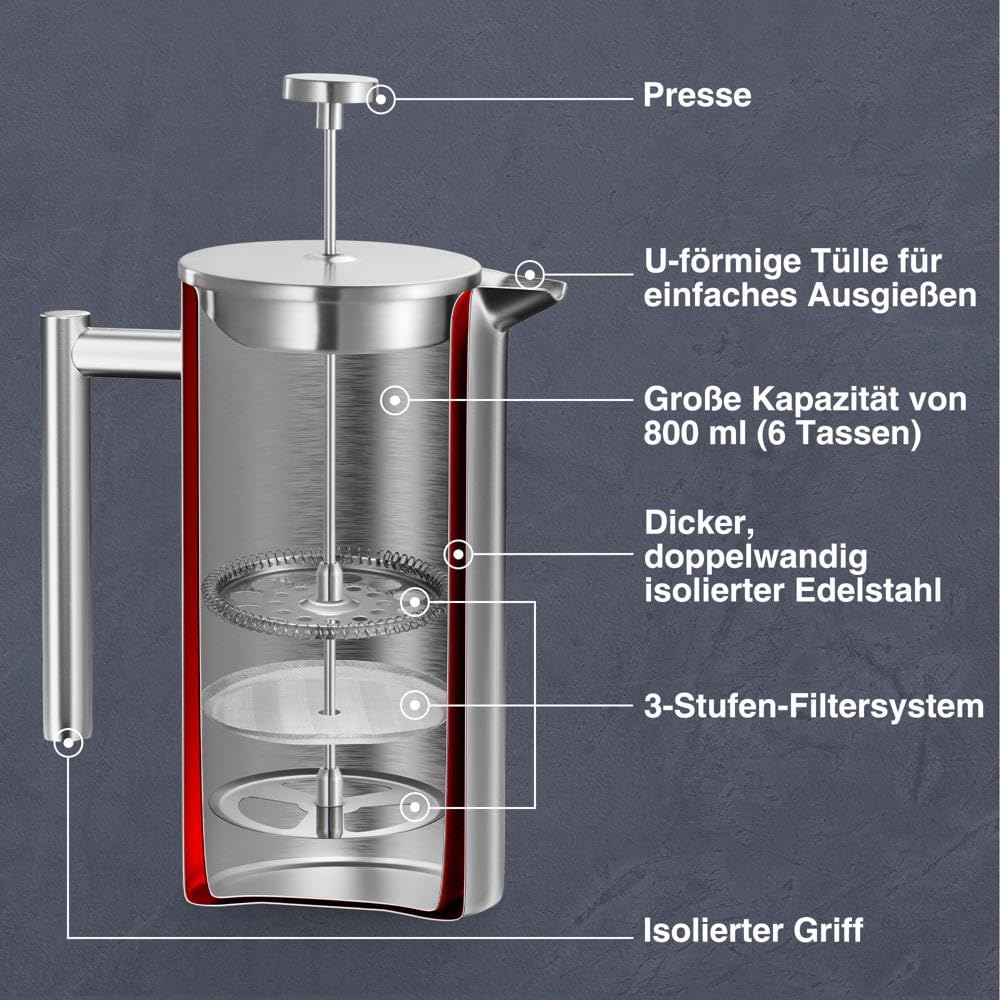 Presse

U-förmige Tülle für einfaches Ausgießen

Große Kapazität von 800 ml (6 Tassen)

Dicker, doppelwandig isolierter Edelstahl

3-Stufen-Filtersystem

Isolierter Griff