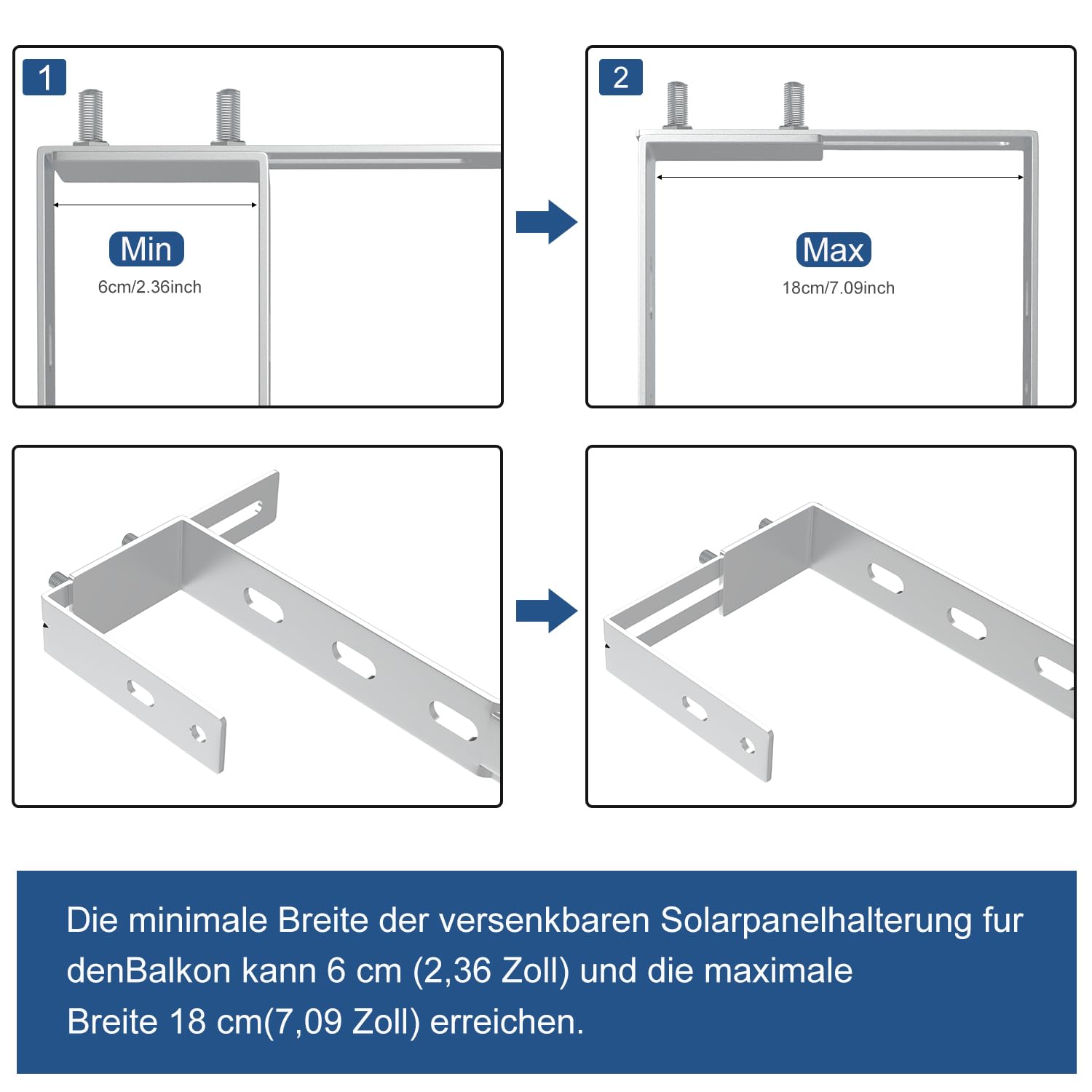 1

Min
6cm/2.36inch

2

Max
18cm/7.09inch

Die minimale Breite der versenkbaren Solarpanelhalterung fur denBalkon kann 6 cm (2,36 Zoll) und die maximale Breite 18 cm(7,09 Zoll) erreichen.