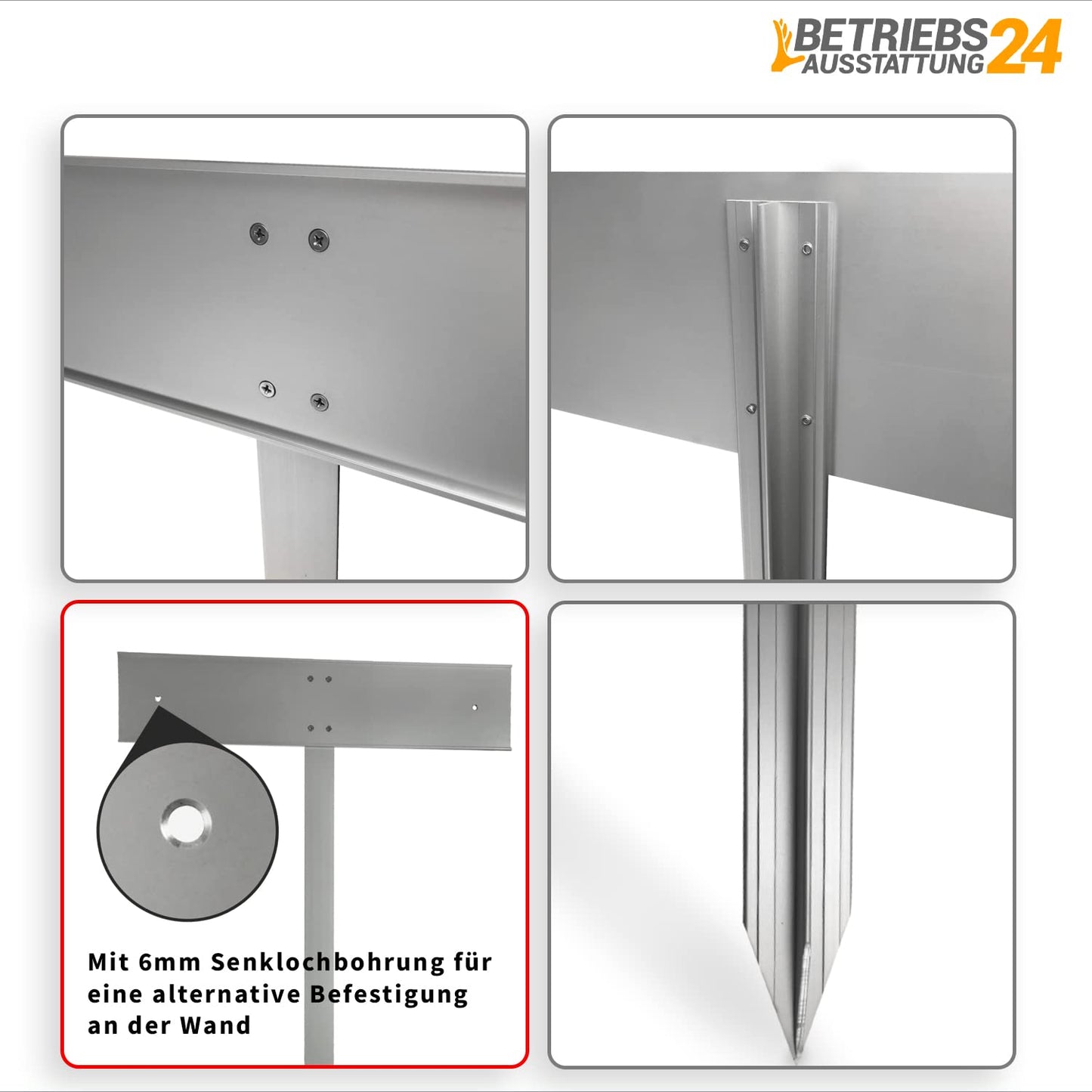 BETRIEBS AUSSTATTUNG 24

Mit 6mm Senklochbohrung für eine alternative Befestigung an der Wand