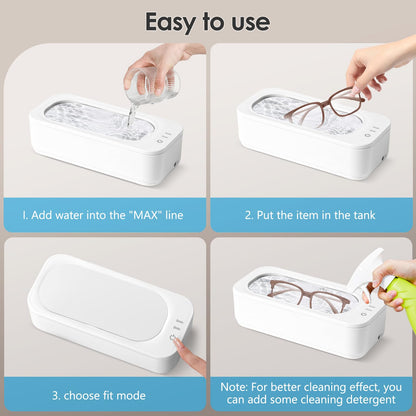 Easy to use

I. Add water into the "MAX" line

2. Put the item in the tank

3. choose fit mode

Note: For better cleaning effect, you can add some cleaning detergent