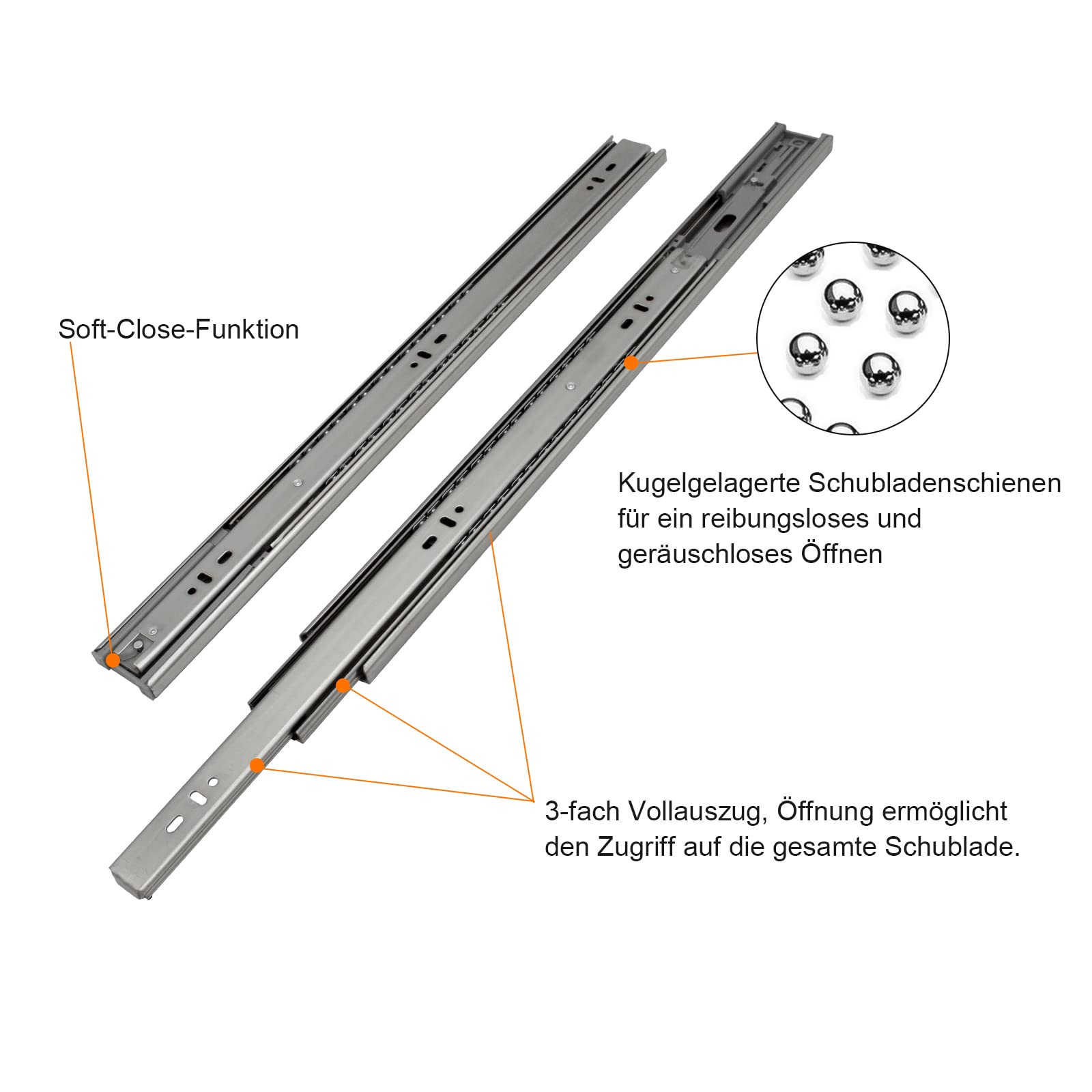 Soft-Close-Funktion

Kugelgelagerte Schubladenschienen für ein reibungsloses und geräuschloses Öffnen

3-fach Vollauszug, Öffnung ermöglicht den Zugriff auf die gesamte Schublade.