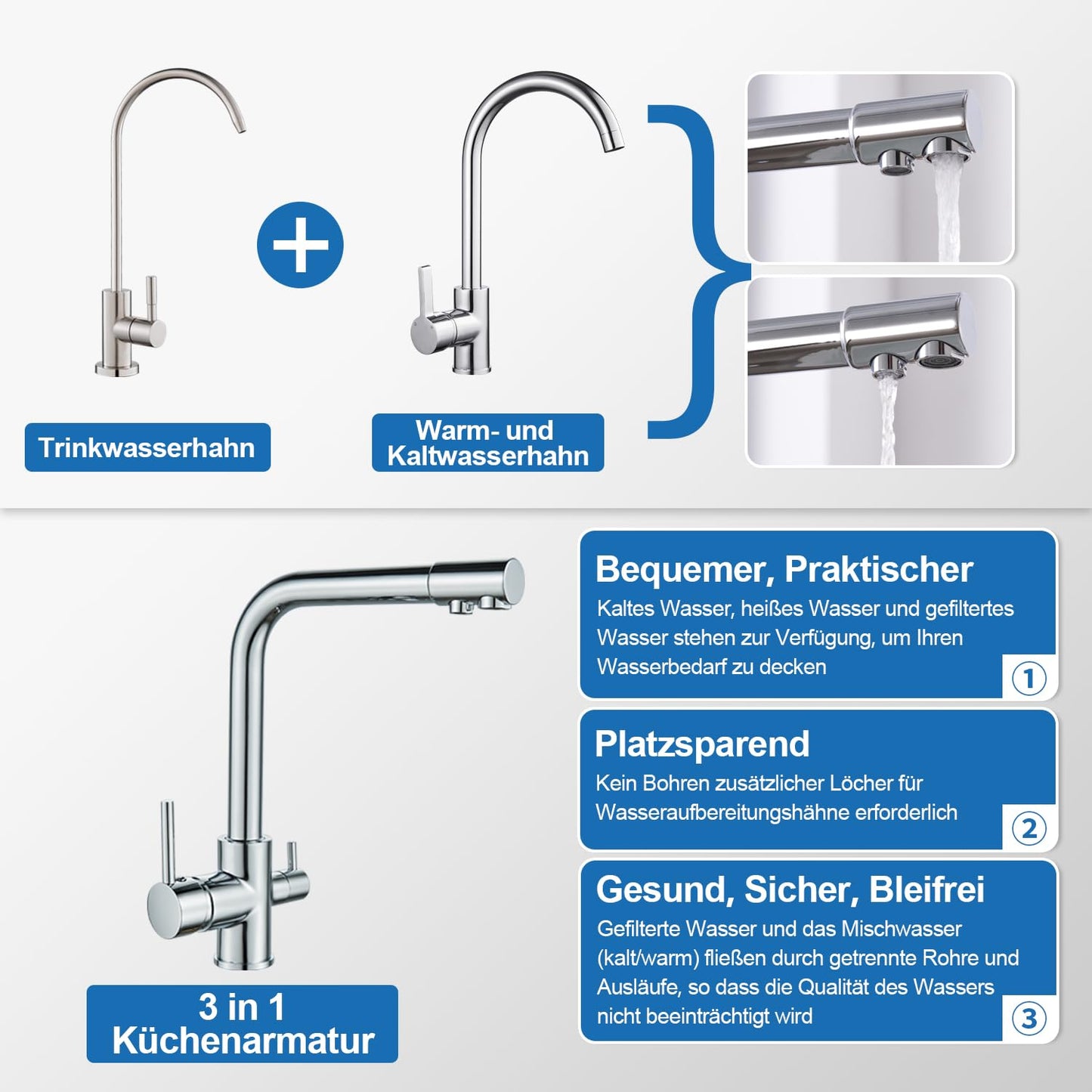 Trinkwasserhahn

Warm- und Kaltwasserhahn

3 in 1 Küchenarmatur

Bequemer, Praktischer
Kaltes Wasser, heißes Wasser und gefiltertes Wasser stehen zur Verfügung, um Ihren Wasserbedarf zu decken
①

Platzsparend
Kein Bohren zusätzlicher Löcher für Wasseraufbereitungshähne erforderlich
②

Gesund, Sicher, Bleifrei
Gefilterte Wasser und das Mischwasser (kalt/warm) fließen durch getrennte Rohre und Ausläufe, so dass die Qualität des Wassers nicht beeinträchtigt wird
③