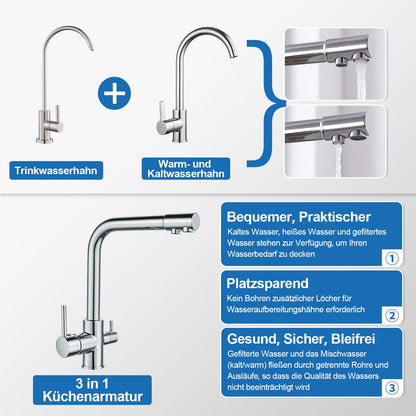 Trinkwasserhahn

Warm- und Kaltwasserhahn

3 in 1 Küchenarmatur

Bequemer, Praktischer
Kaltes Wasser, heißes Wasser und gefiltertes Wasser stehen zur Verfügung, um Ihren Wasserbedarf zu decken
①

Platzsparend
Kein Bohren zusätzlicher Löcher für Wasseraufbereitungshähne erforderlich
②

Gesund, Sicher, Bleifrei
Gefilterte Wasser und das Mischwasser (kalt/warm) fließen durch getrennte Rohre und Ausläufe, so dass die Qualität des Wassers nicht beeinträchtigt wird
③