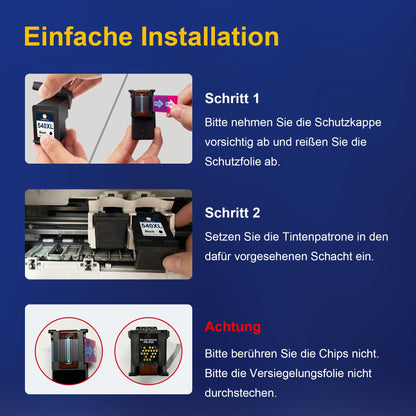 Einfache Installation

540XL
Black

Schritt 1

Bitte nehmen Sie die Schutzkappe vorsichtig ab und reißen Sie die Schutzfolie ab.

540XL
Black

Schritt 2

Setzen Sie die Tintenpatrone in den dafür vorgesehenen Schacht ein.

Achtung

Bitte berühren Sie die Chips nicht. Bitte die Versiegelungsfolie nicht durchstechen.