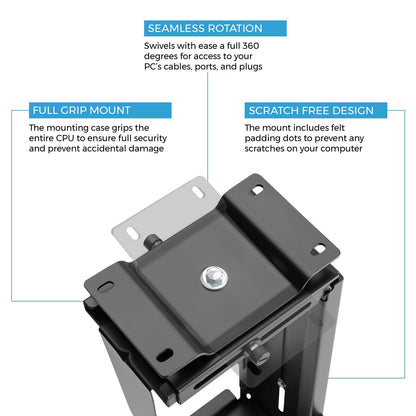 SEAMLESS ROTATION

Swivels with ease a full 360 degrees for access to your PC's cables, ports, and plugs

FULL GRIP MOUNT

The mounting case grips the entire CPU to ensure full security and prevent accidental damage

SCRATCH FREE DESIGN

The mount includes felt padding dots to prevent any scratches on your computer