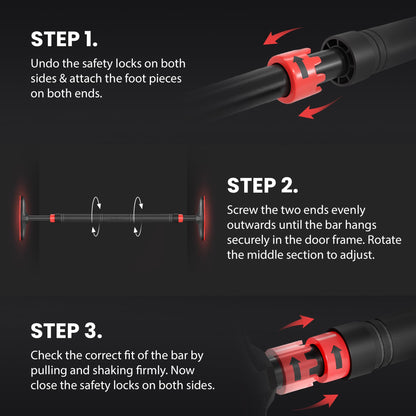 STEP 1.

Undo the safety locks on both sides & attach the foot pieces on both ends.

STEP 2.

Screw the two ends evenly outwards until the bar hangs securely in the door frame. Rotate the middle section to adjust.

STEP 3.

Check the correct fit of the bar by pulling and shaking firmly. Now close the safety locks on both sides.