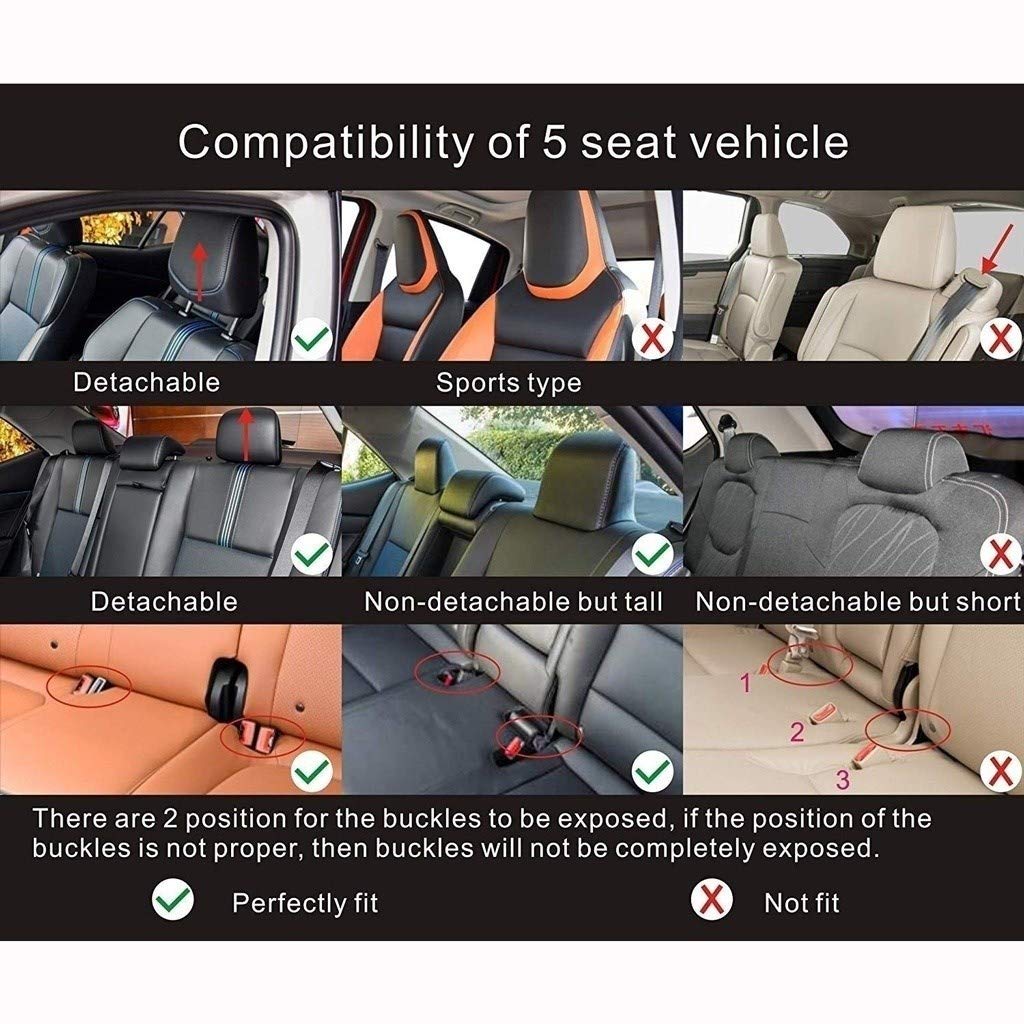 Compatibility of 5 seat vehicle

Detachable

Sports type

Detachable

Non-detachable but tall

Non-detachable but short

1

2

3

There are 2 position for the buckles to be exposed, if the position of the buckles is not proper, then buckles will not be completely exposed.

Perfectly fit

Not fit