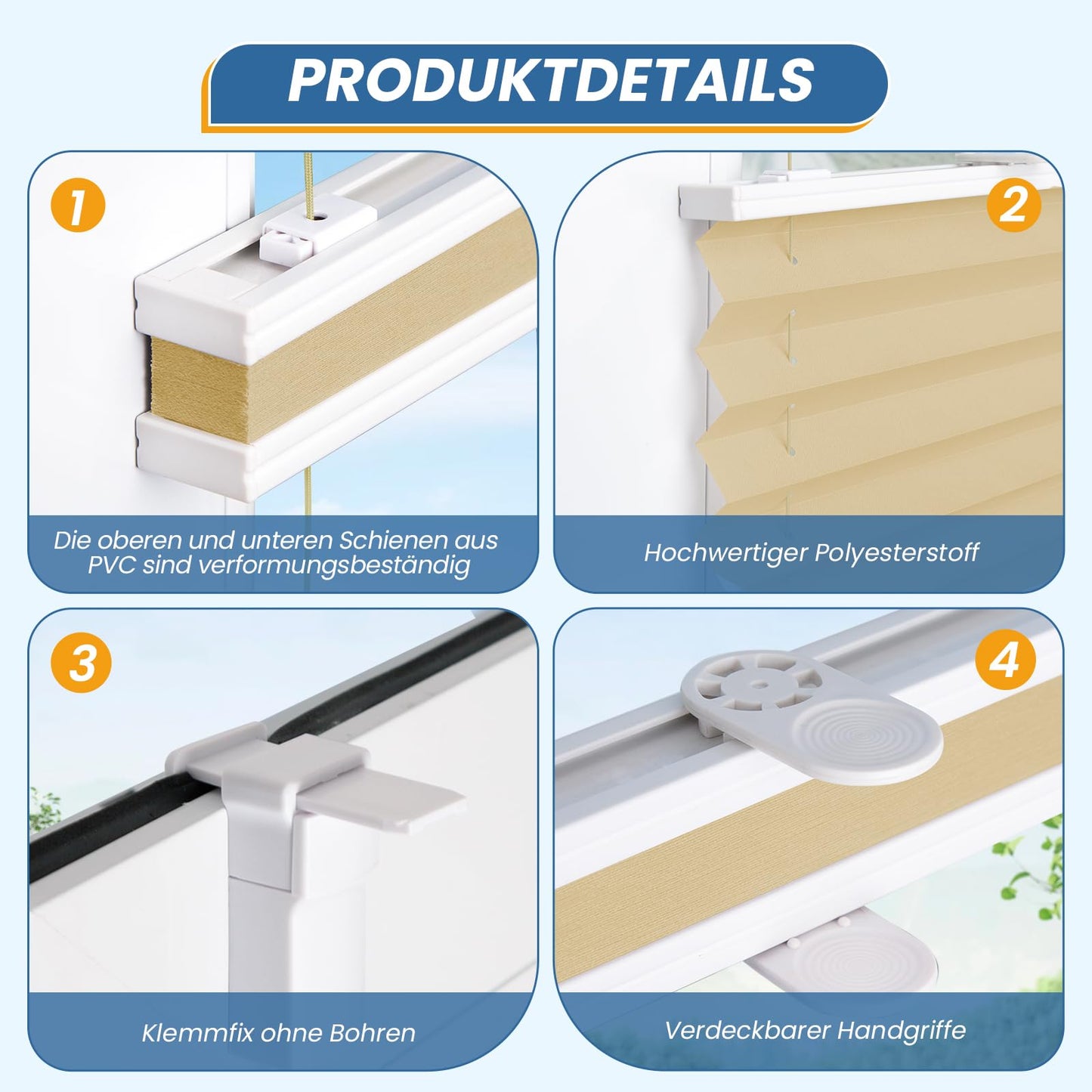 PRODUKTDETAILS

1

Die oberen und unteren Schienen aus PVC sind verformungsbeständig

2

Hochwertiger Polyesterstoff

3

Klemmfix ohne Bohren

4

Verdeckbarer Handgriffe