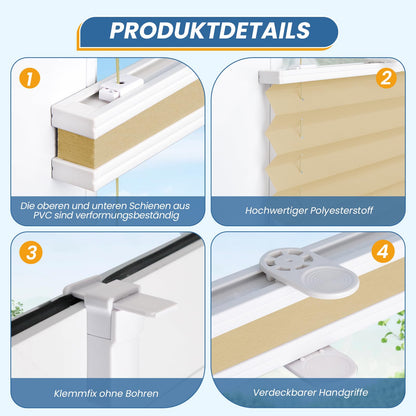 PRODUKTDETAILS

1

Die oberen und unteren Schienen aus PVC sind verformungsbeständig

2

Hochwertiger Polyesterstoff

3

Klemmfix ohne Bohren

4

Verdeckbarer Handgriffe