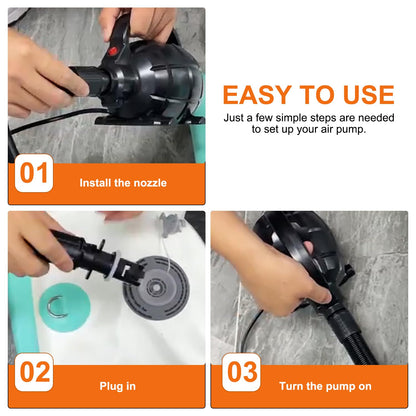 EASY TO USE

Just a few simple steps are needed to set up your air pump.

01 Install the nozzle

02 Plug in

03 Turn the pump on