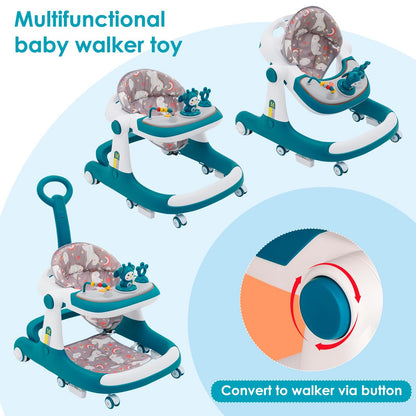 Multifunctional baby walker toy

Convert to walker via button