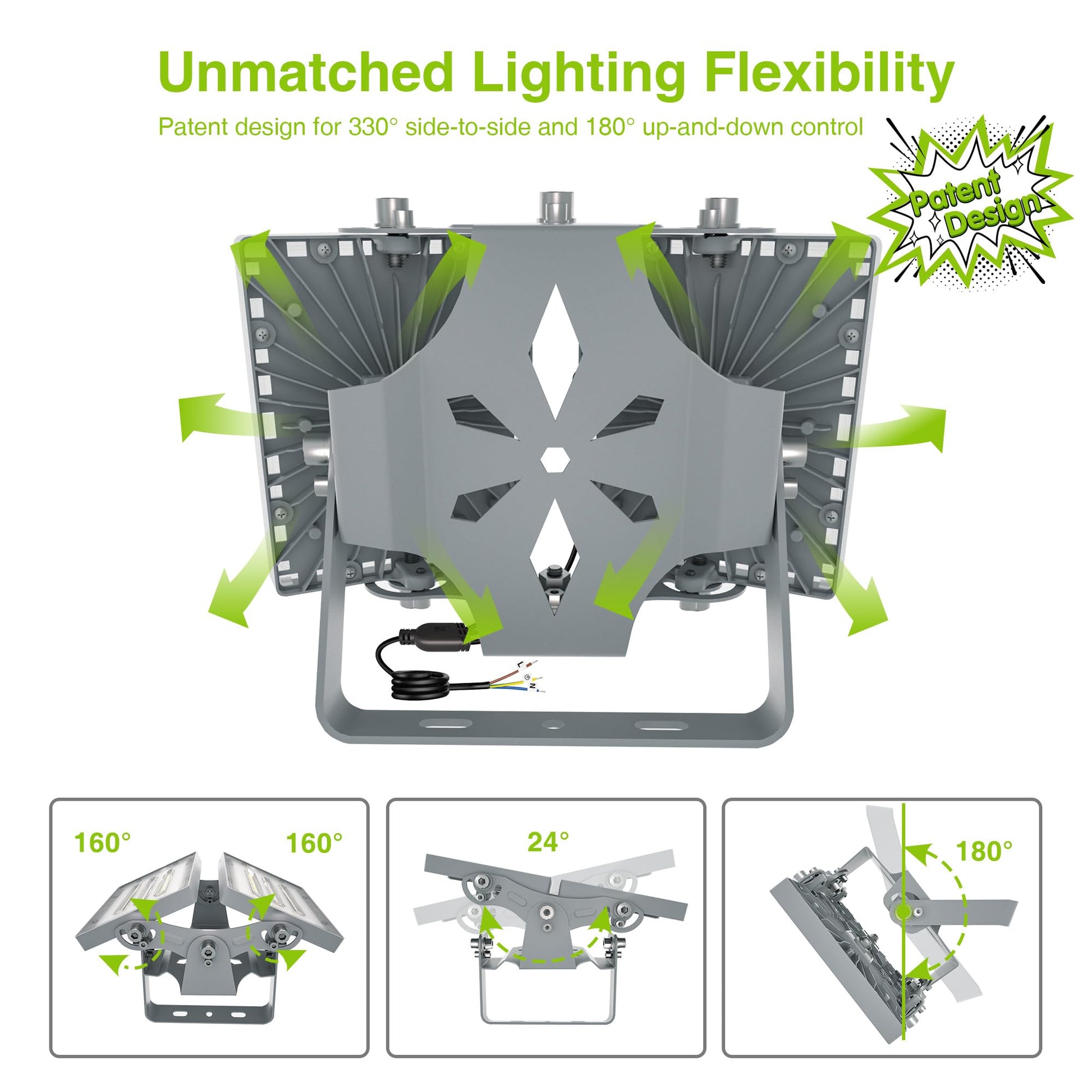 Unmatched Lighting Flexibility

Patent design for 330° side-to-side and 180° up-and-down control

Patent Design

L
N

160°

160°

24°

180°