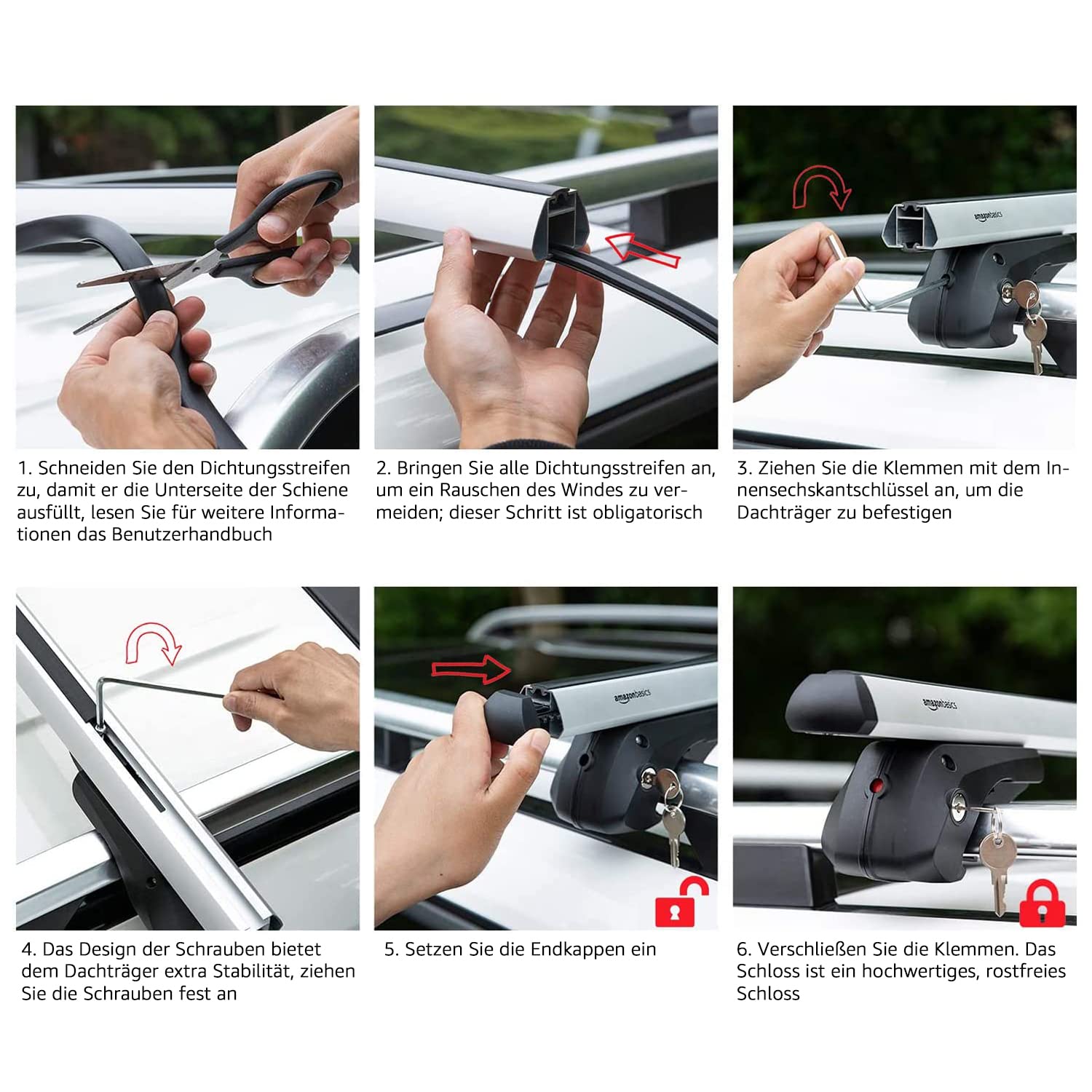 amazonbasics

1. Schneiden Sie den Dichtungsstreifen zu, damit er die Unterseite der Schiene ausfüllt, lesen Sie für weitere Informationen das Benutzerhandbuch

2. Bringen Sie alle Dichtungsstreifen an, um ein Rauschen des Windes zu vermeiden; dieser Schritt ist obligatorisch

3. Ziehen Sie die Klemmen mit dem Innensechskantschlüssel an, um die Dachträger zu befestigen

amazonbasics

amazonbasics

4. Das Design der Schrauben bietet dem Dachträger extra Stabilität, ziehen Sie die Schrauben fest an

5. Setzen Sie die Endkappen ein

6. Verschließen Sie die Klemmen. Das Schloss ist ein hochwertiges, rostfreies Schloss