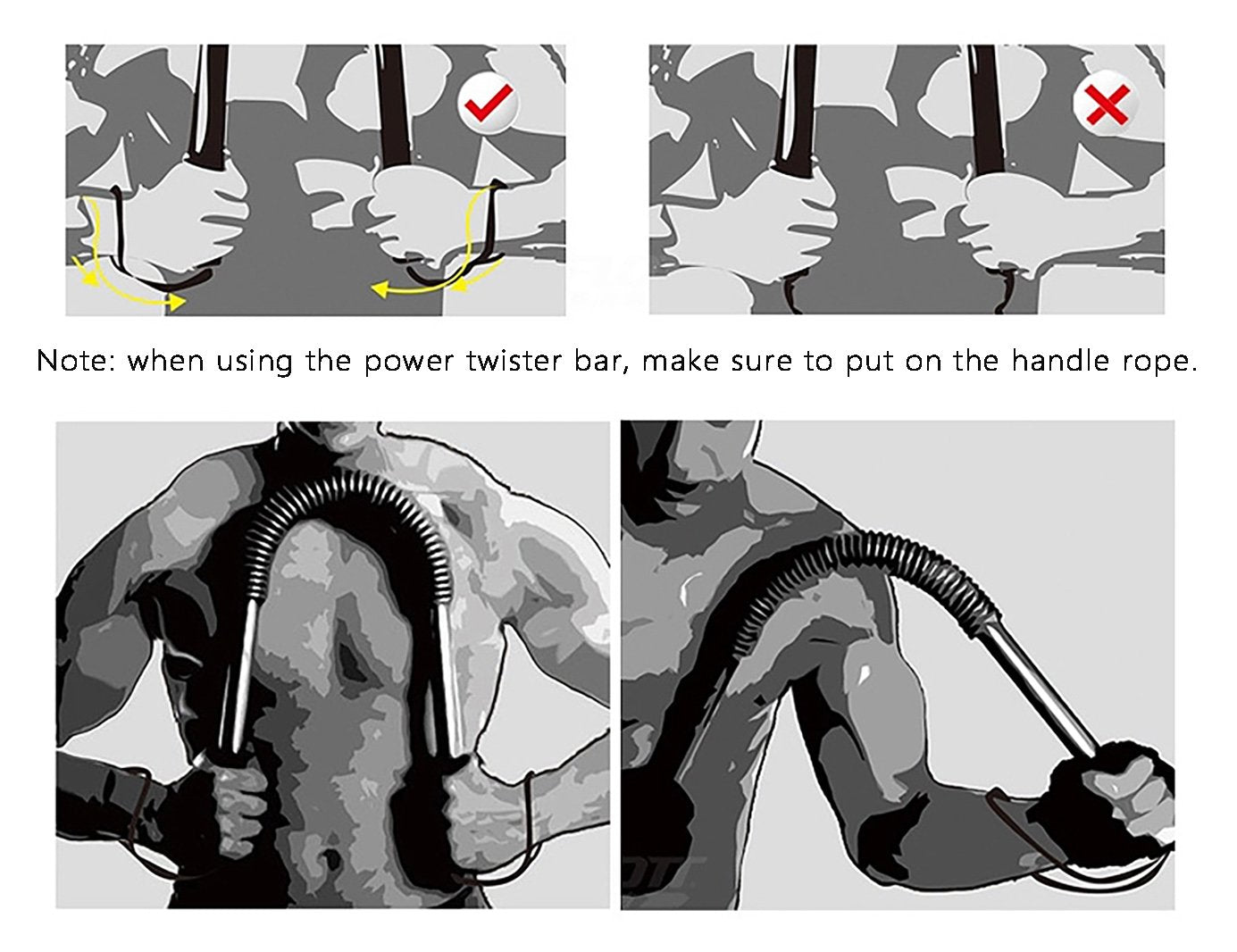 Note: when using the power twister bar, make sure to put on the handle rope.