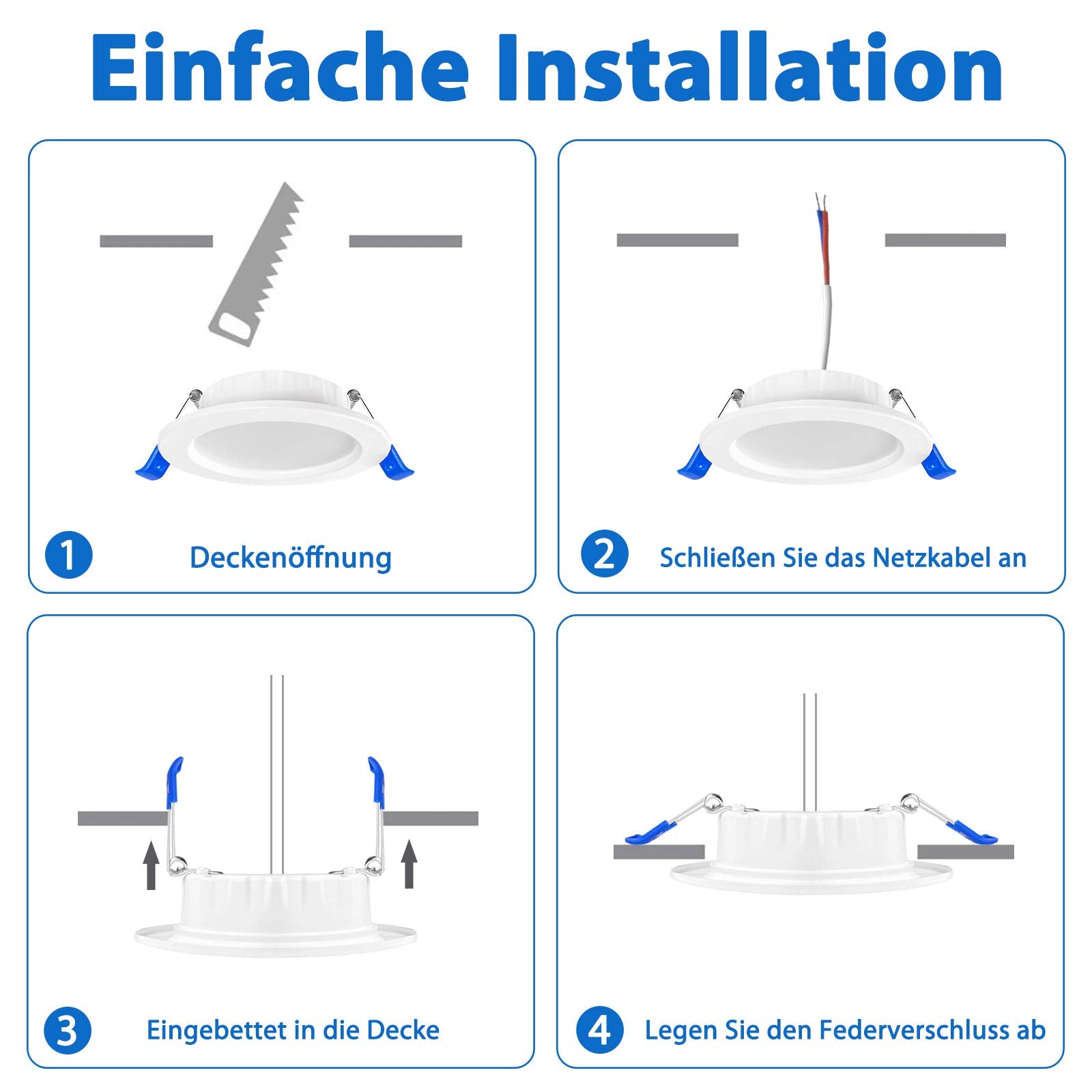 Einfache Installation

1 Deckenöffnung

2 Schließen Sie das Netzkabel an

3 Eingebettet in die Decke

4 Legen Sie den Federverschluss ab