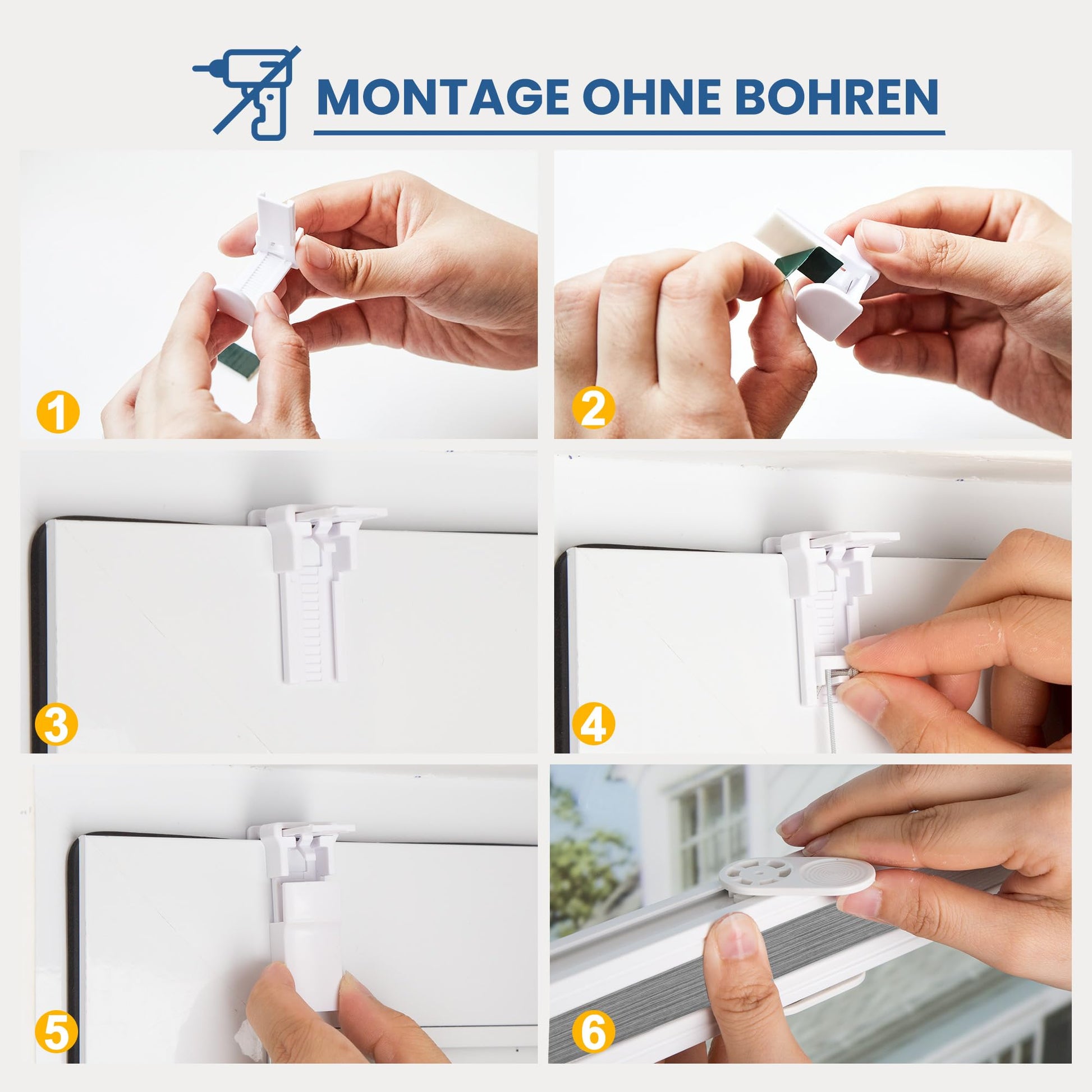 MONTAGE OHNE BOHREN

1

2

3

4

5

6