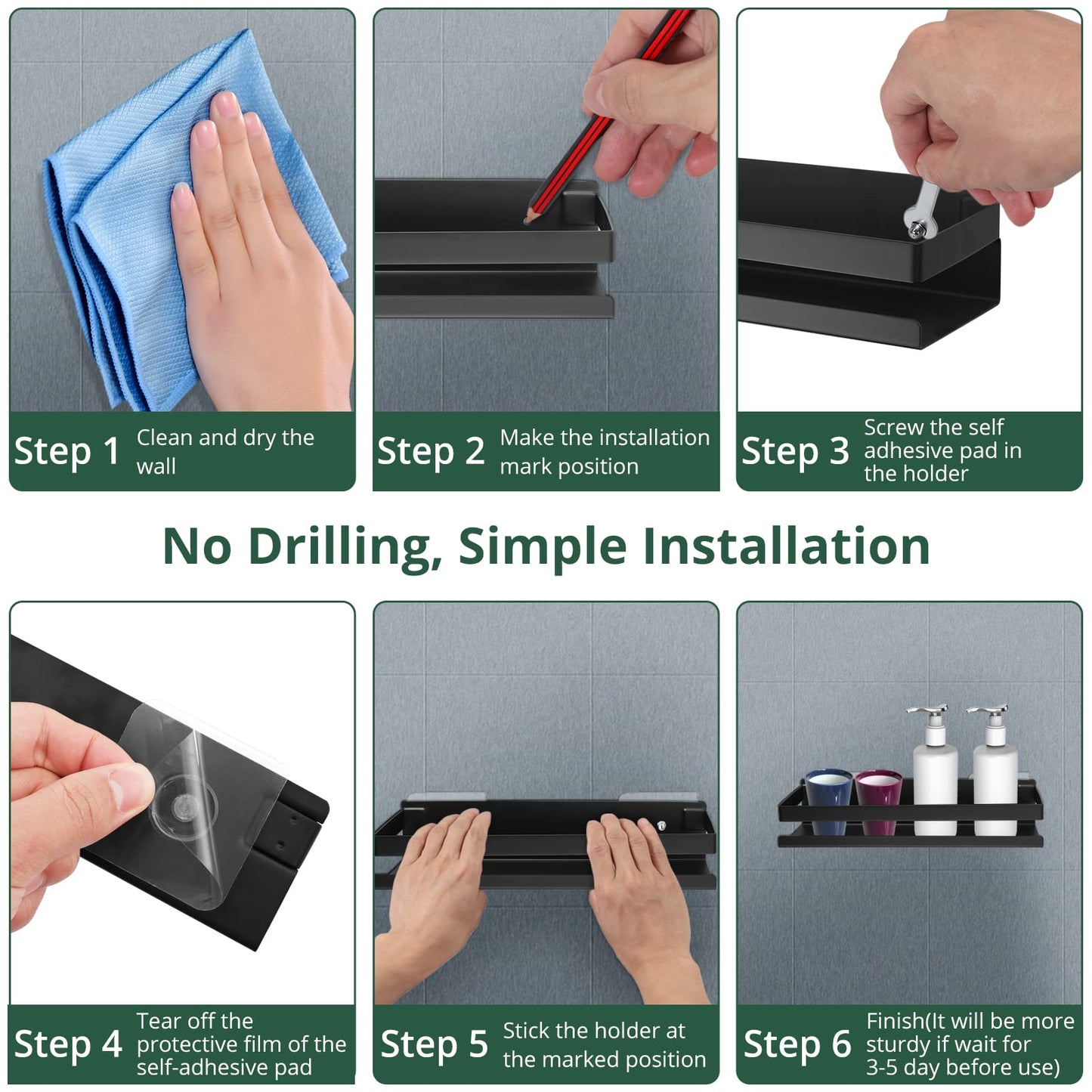 Step 1 Clean and dry the wall

Step 2 Make the installation mark position

Step 3 Screw the self adhesive pad in the holder

No Drilling, Simple Installation

Step 4 Tear off the protective film of the self-adhesive pad

Step 5 Stick the holder at the marked position

Step 6 Finish(It will be more sturdy if wait for 3-5 day before use)