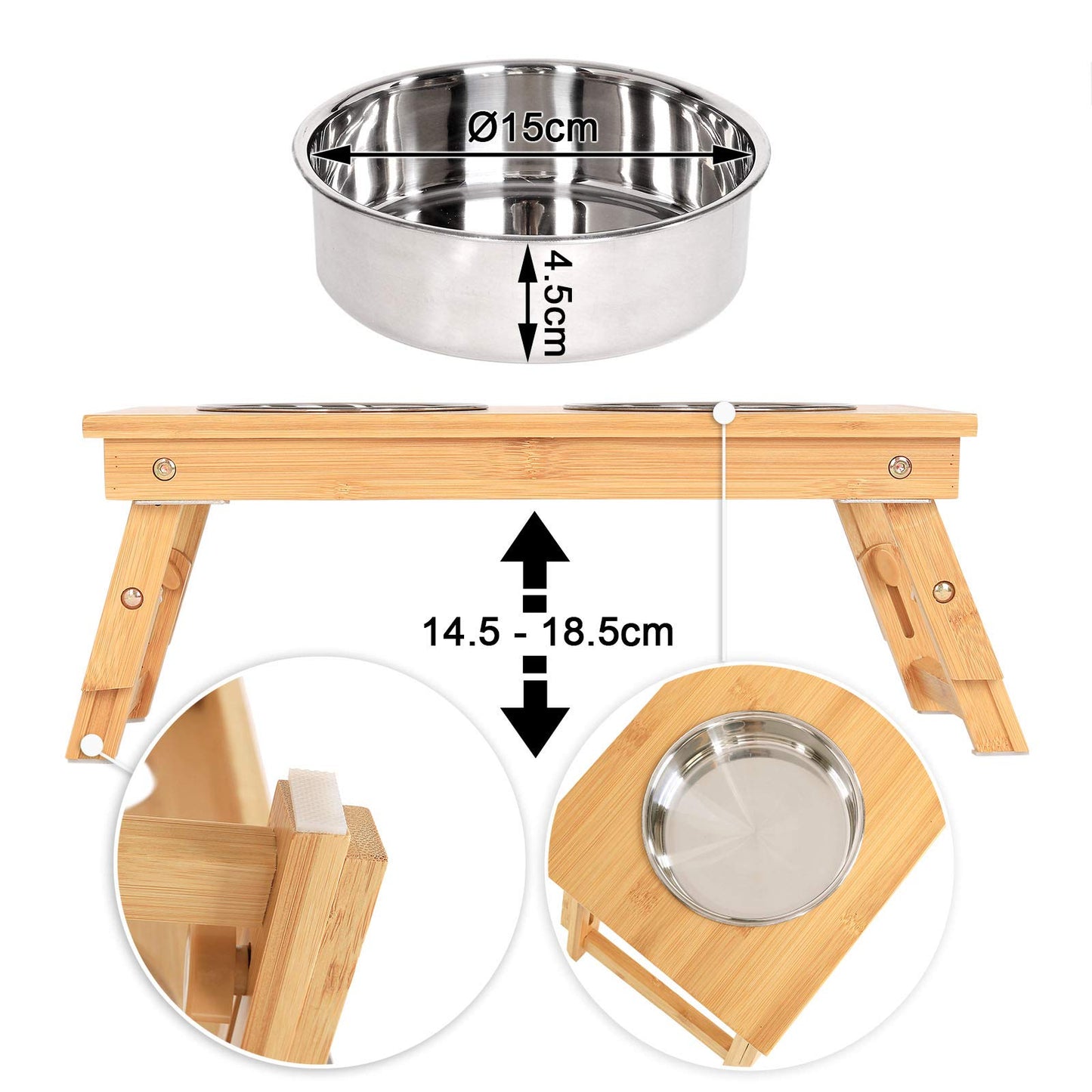 Ø15cm

4.5cm

14.5 - 18.5cm