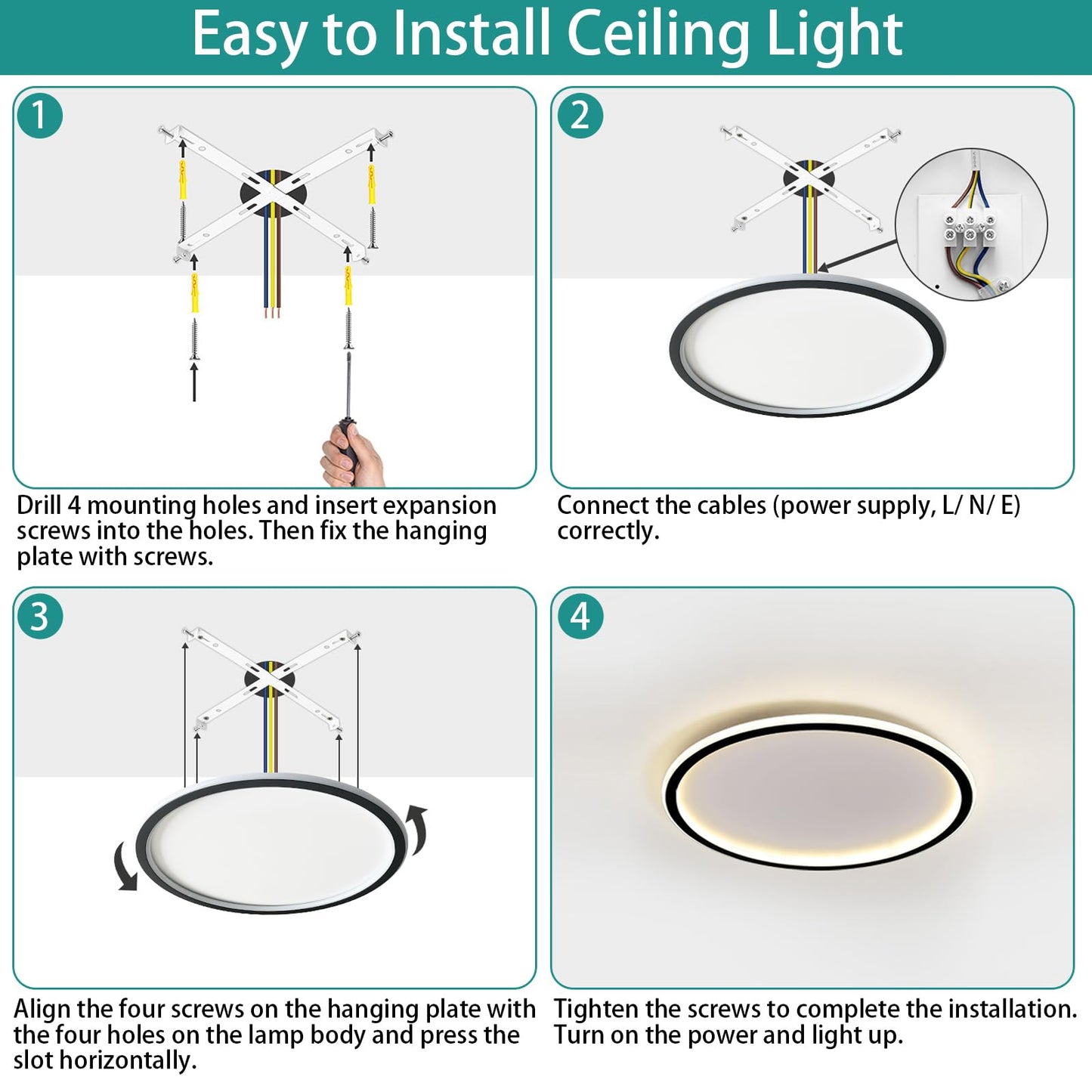 Easy to Install Ceiling Light

1

Drill 4 mounting holes and insert expansion screws into the holes. Then fix the hanging plate with screws.

2

Connect the cables (power supply, L/ N/ E) correctly.

3

Align the four screws on the hanging plate with the four holes on the lamp body and press the slot horizontally.

4

Tighten the screws to complete the installation. Turn on the power and light up.