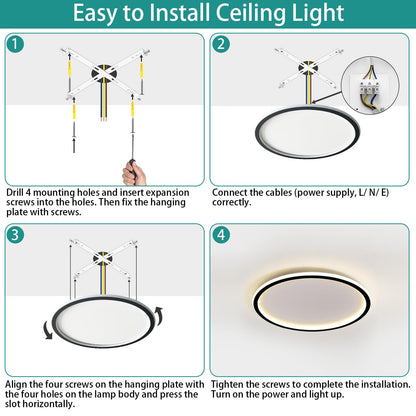 Easy to Install Ceiling Light

1

Drill 4 mounting holes and insert expansion screws into the holes. Then fix the hanging plate with screws.

2

Connect the cables (power supply, L/ N/ E) correctly.

3

Align the four screws on the hanging plate with the four holes on the lamp body and press the slot horizontally.

4

Tighten the screws to complete the installation. Turn on the power and light up.